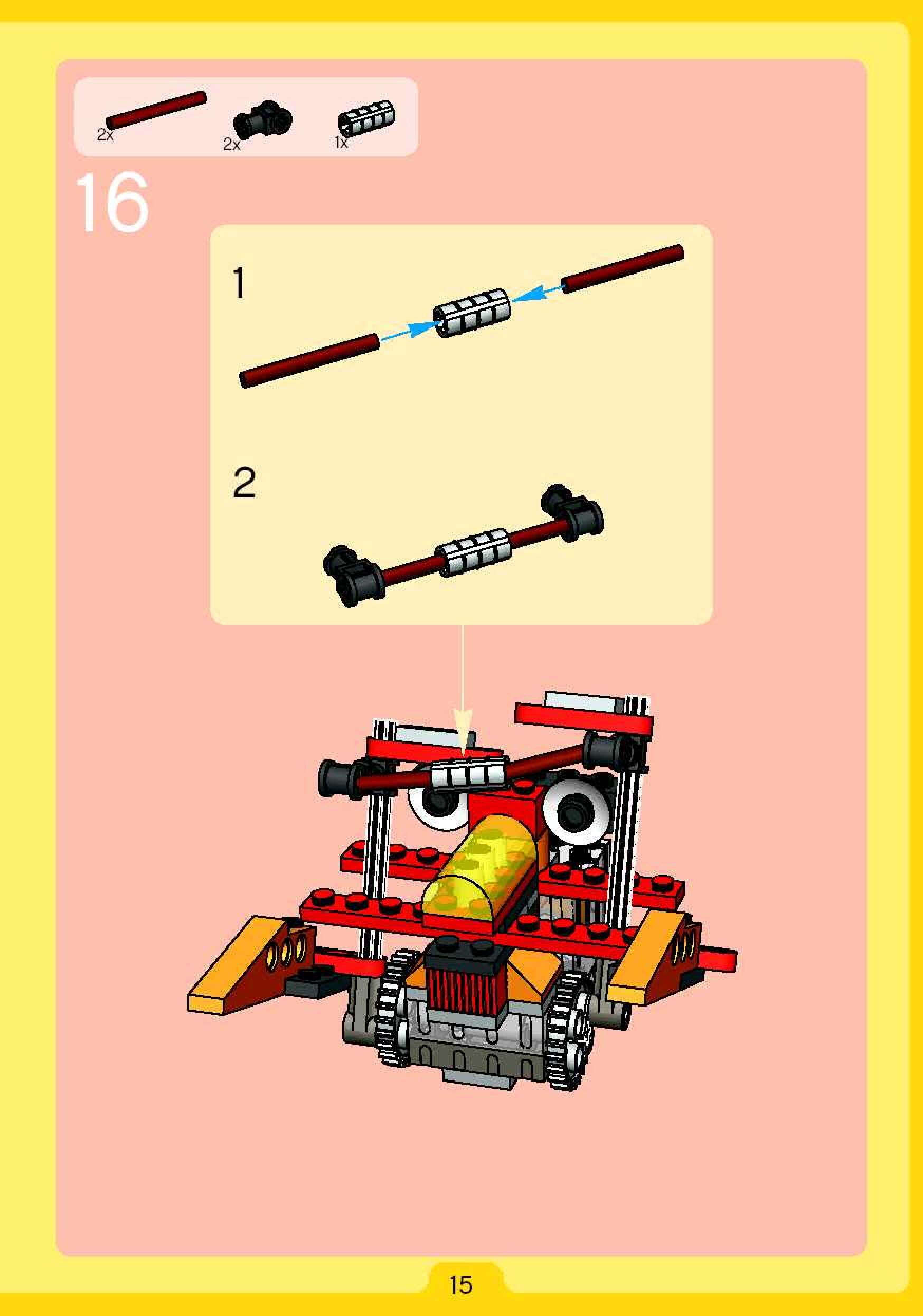 2x
2x
1x

16

1

2

15