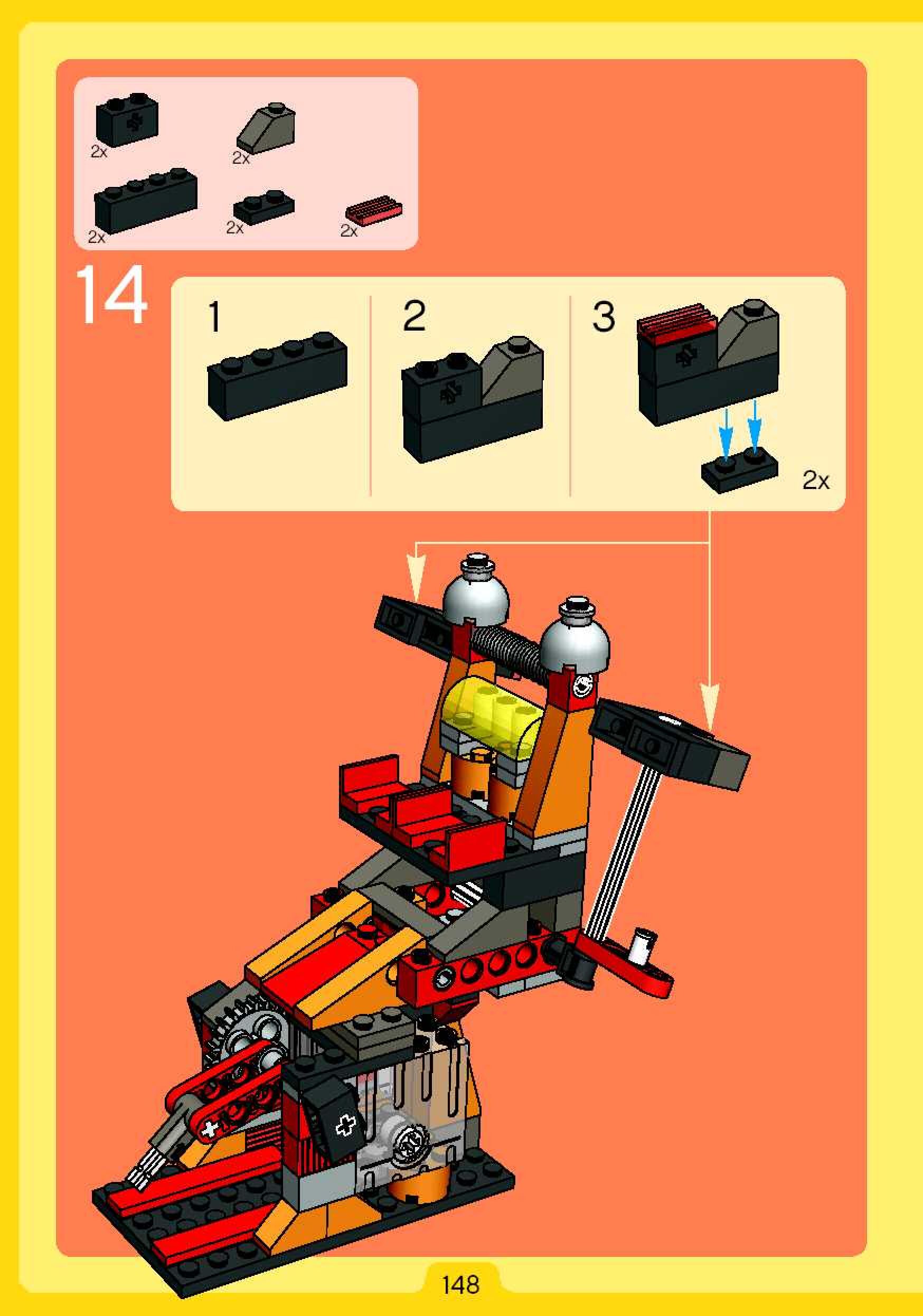 2x
2x
2x
2x
2x

14

1

2

3

2x

148