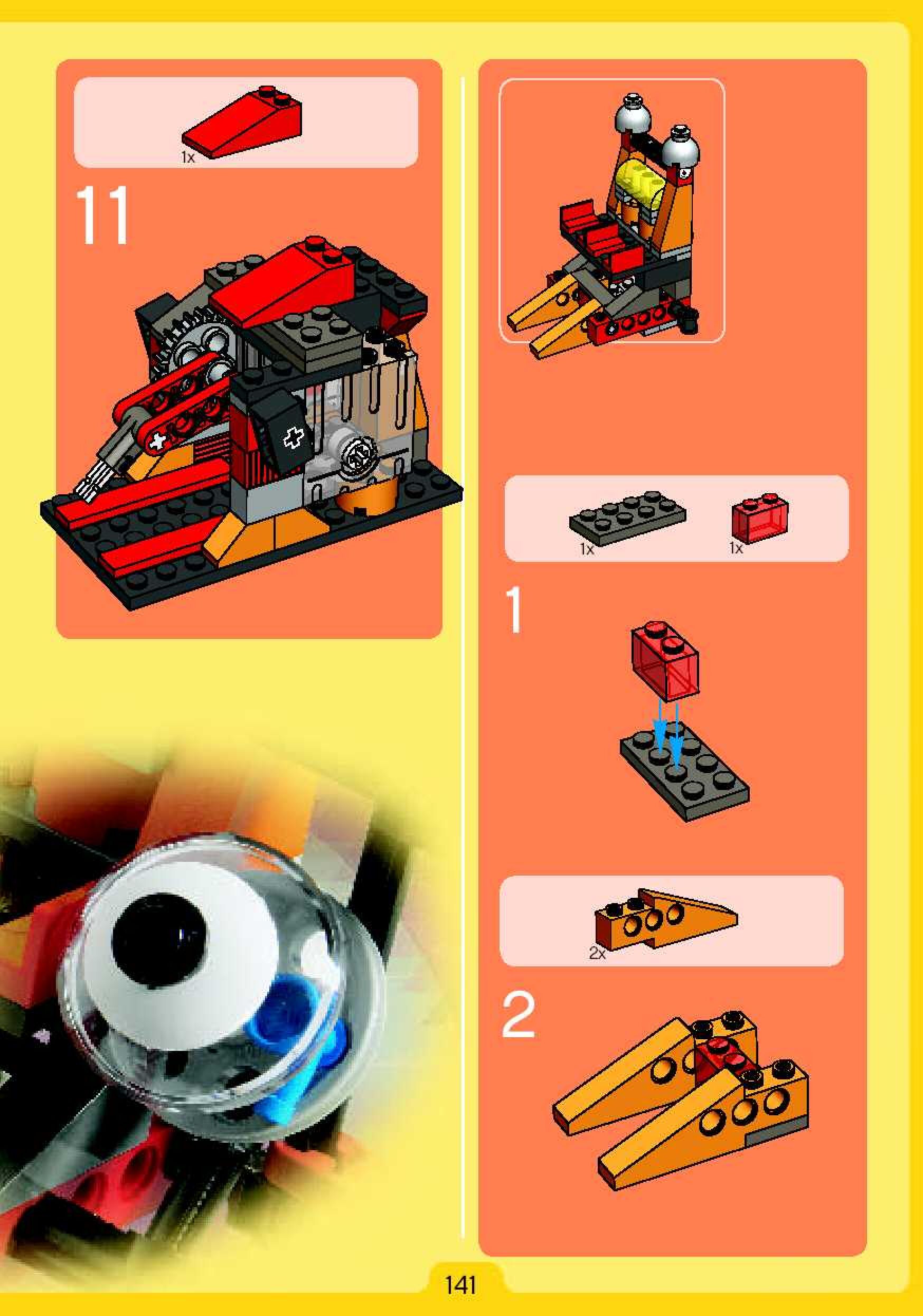 1x

11

1x

1x

1

2x

2

141