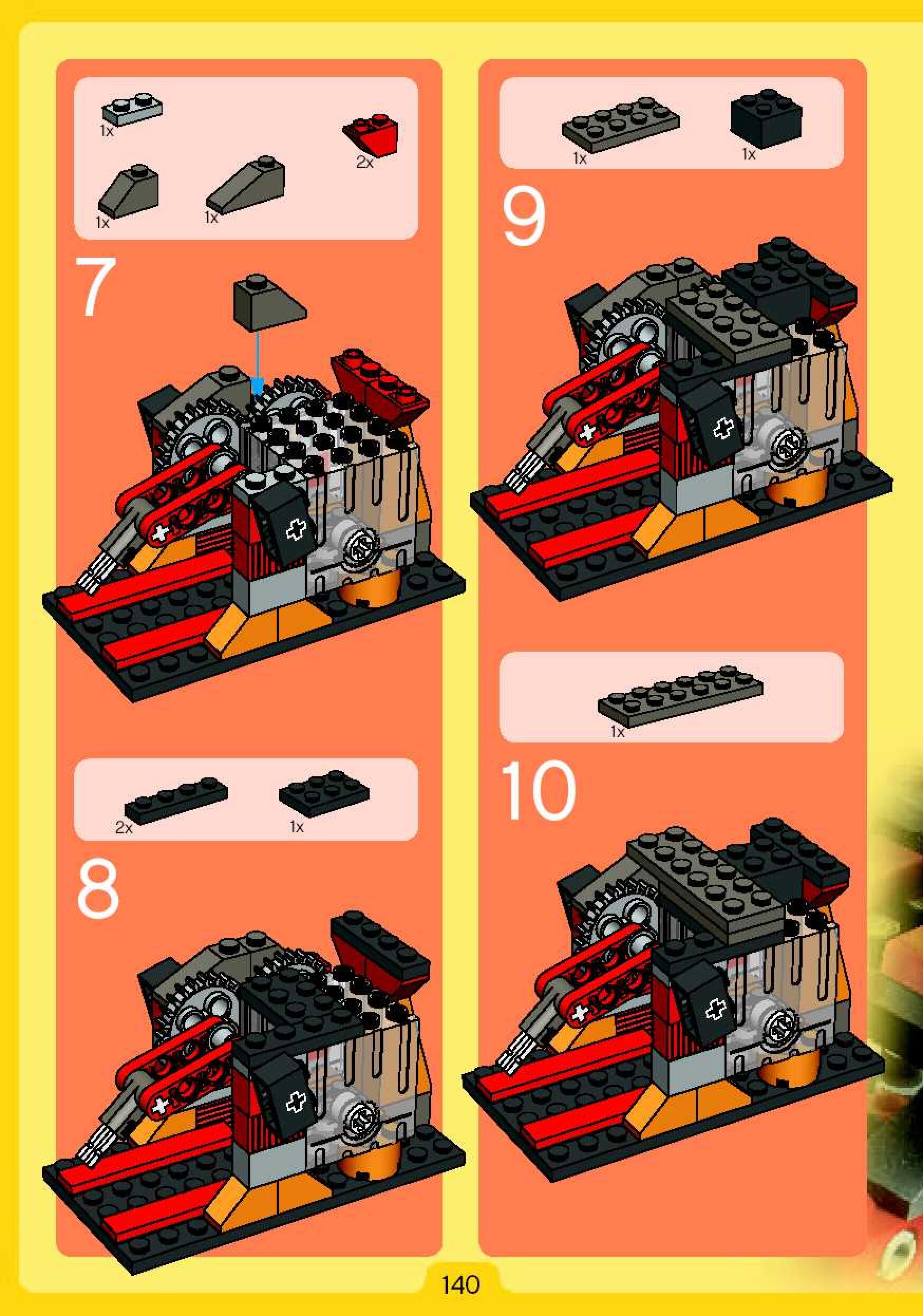 1x

2x

1x

1x

7

2x

1x

8

1x

1x

9

1x

10

140