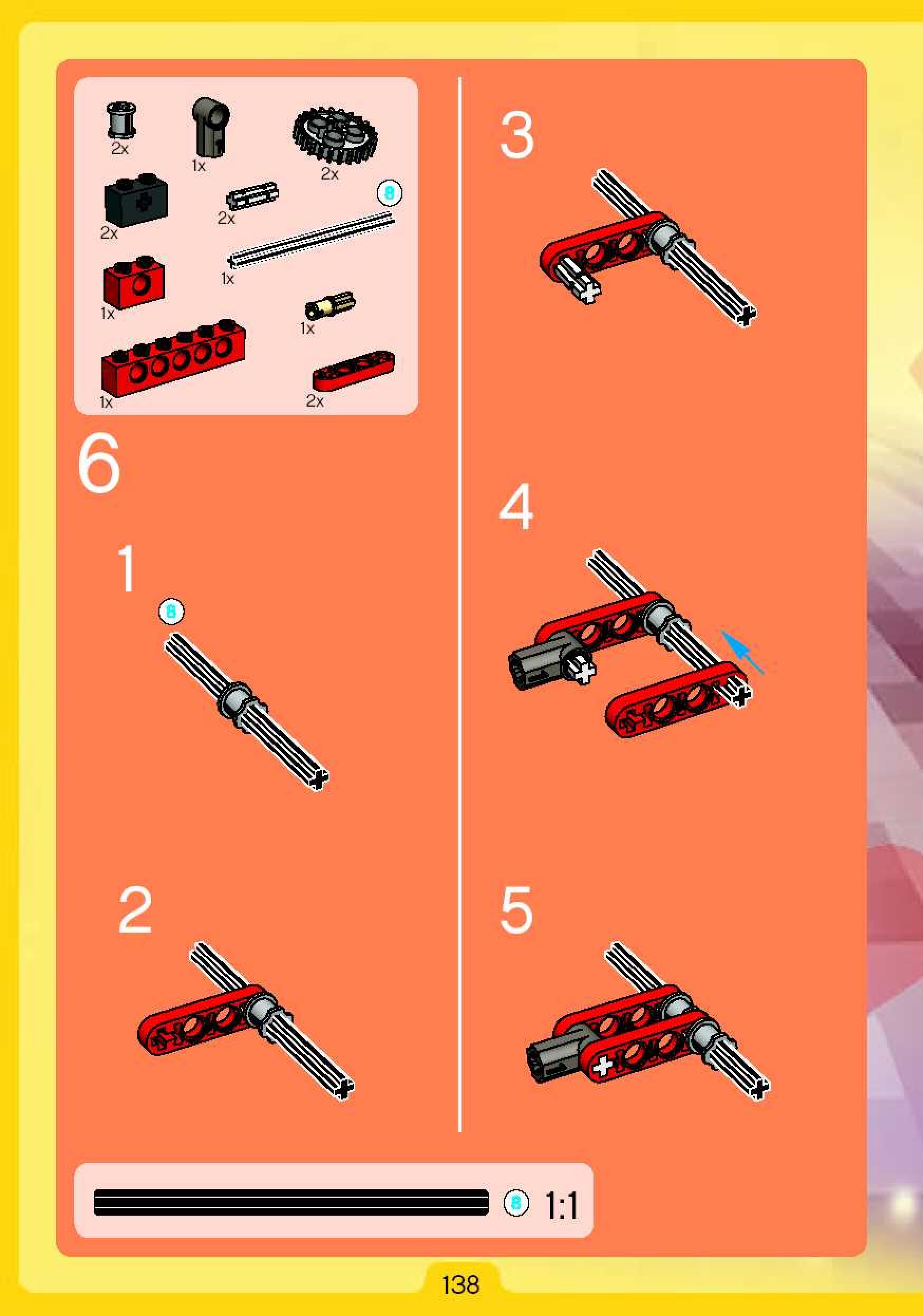 2x
1x
2x
2x
2x
8
1x
1x
1x
1x
2x

6

1
8

2

3

4

5

8 1:1

138