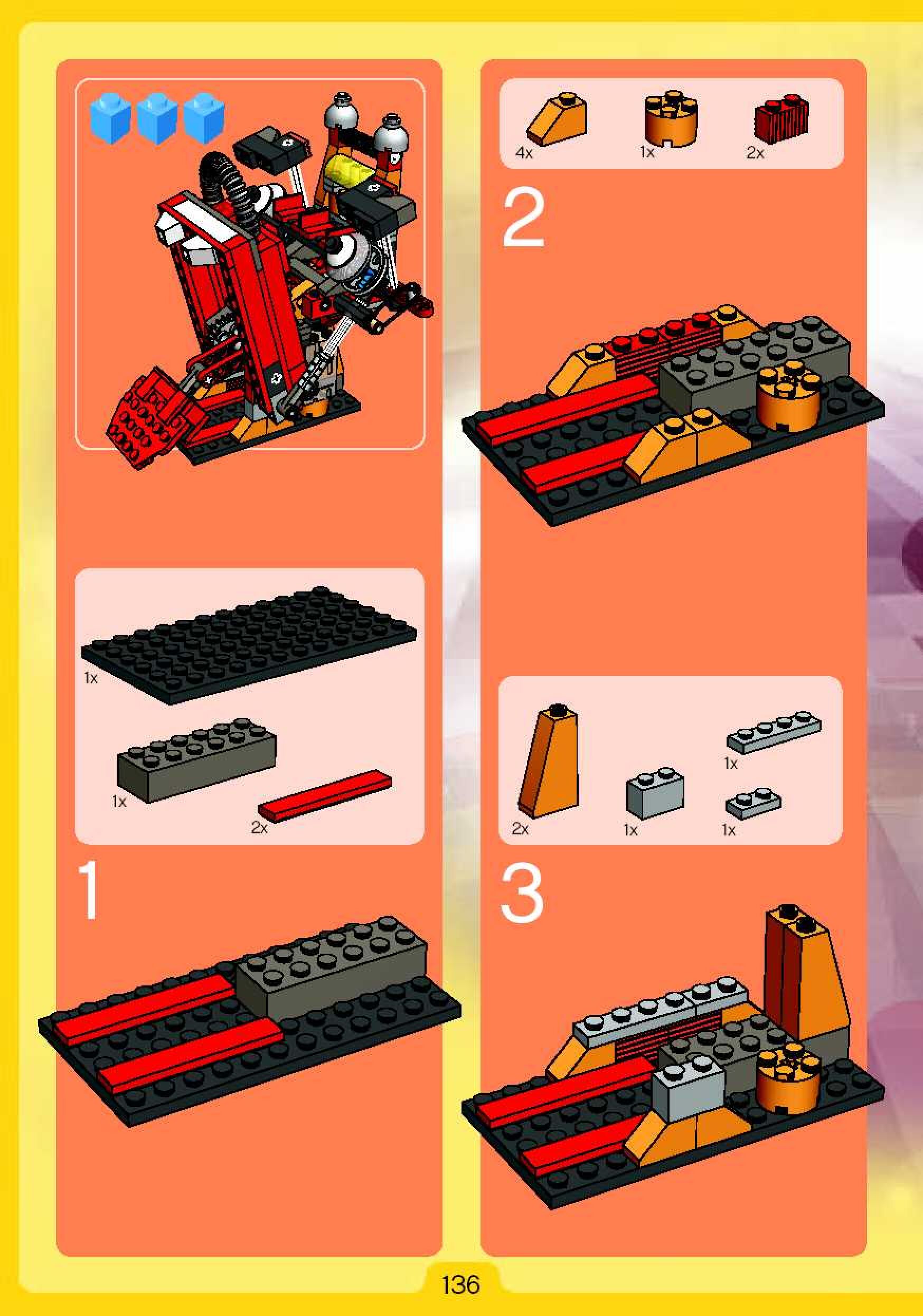 1x

1x

2x

1

4x 1x 2x

2

2x 1x 1x

1x

3

136