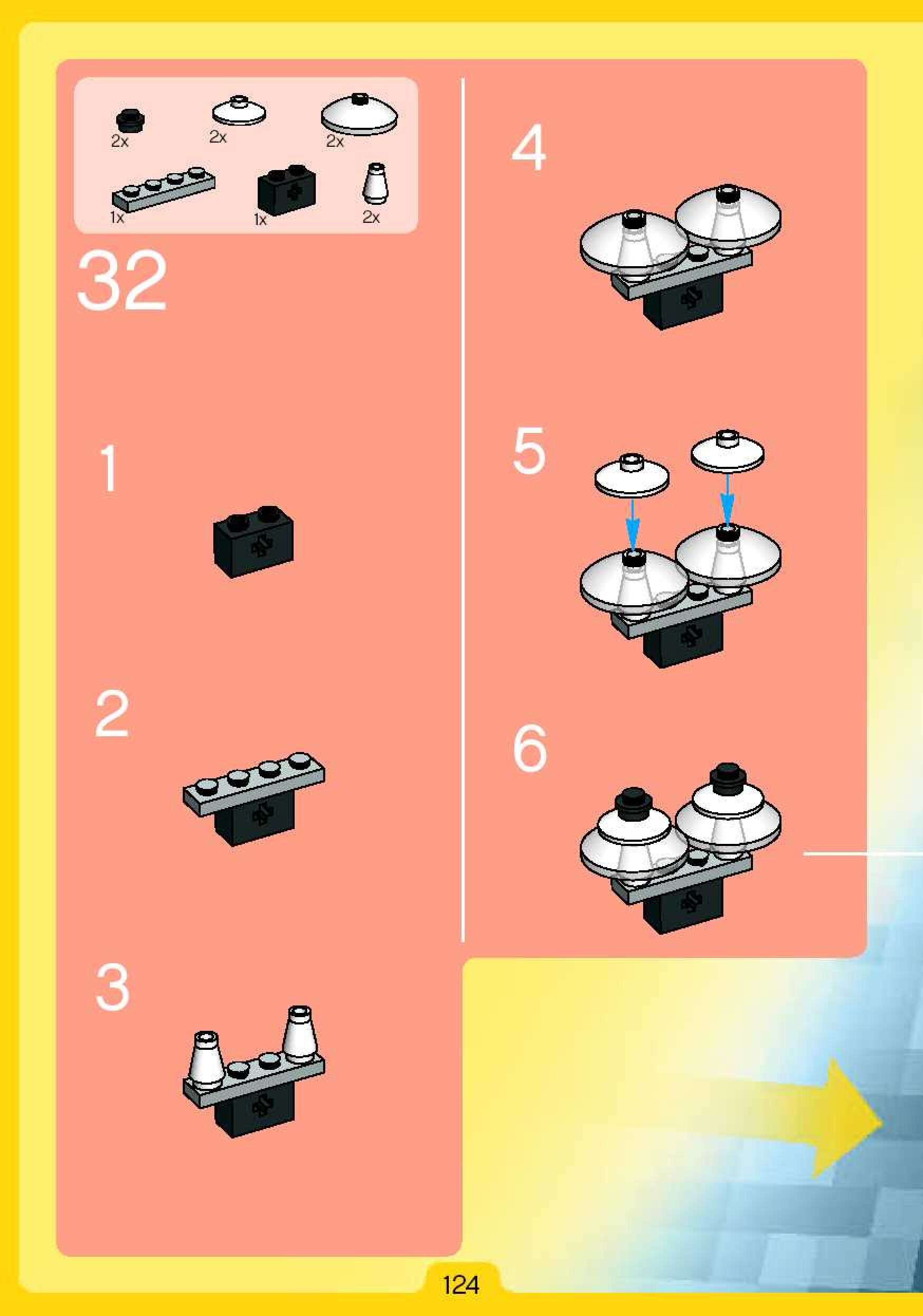 2x
2x
2x
1x
1x
2x

32

1

2

3

4

5

6

124