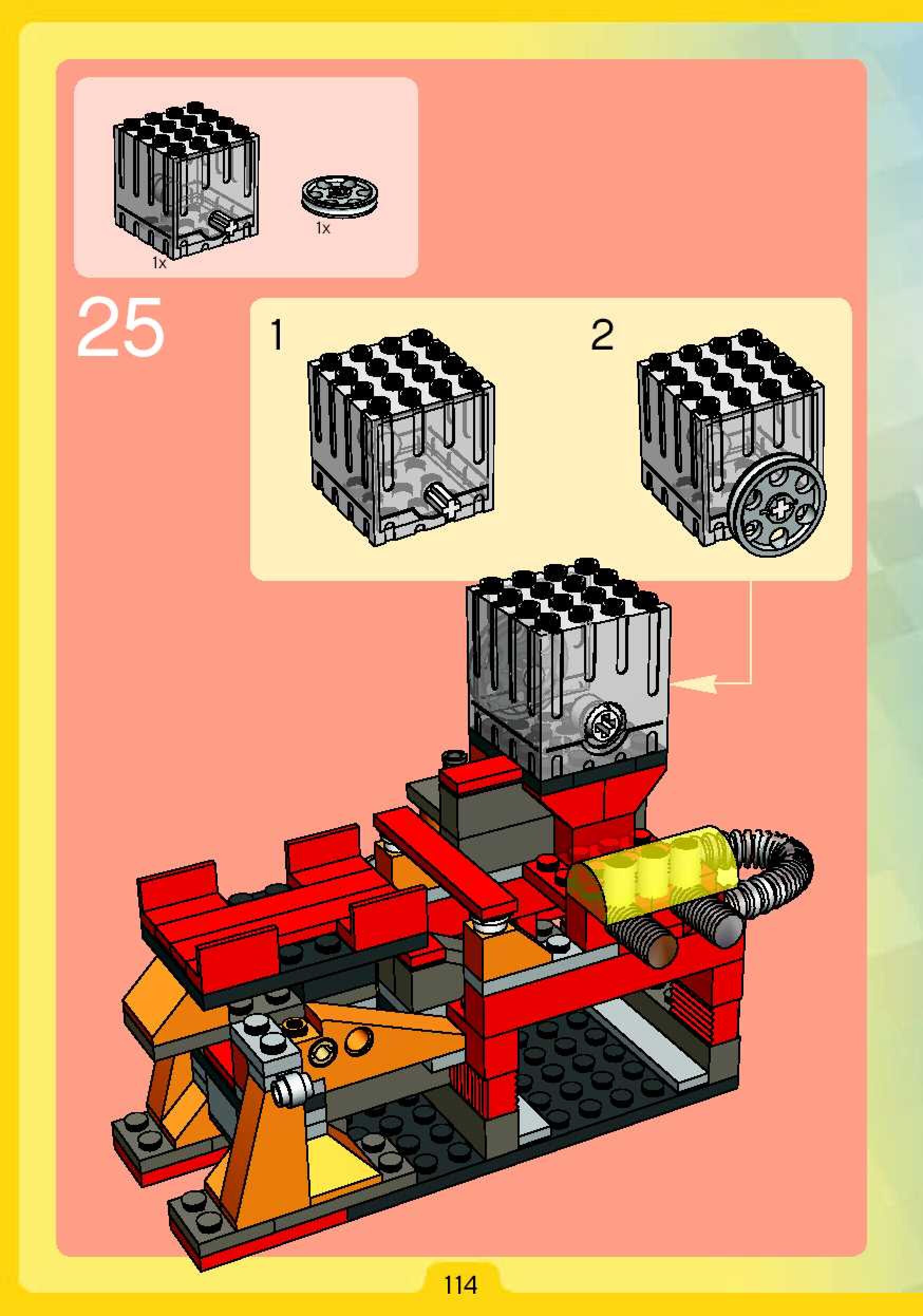 1x

1x

25

1

2

114