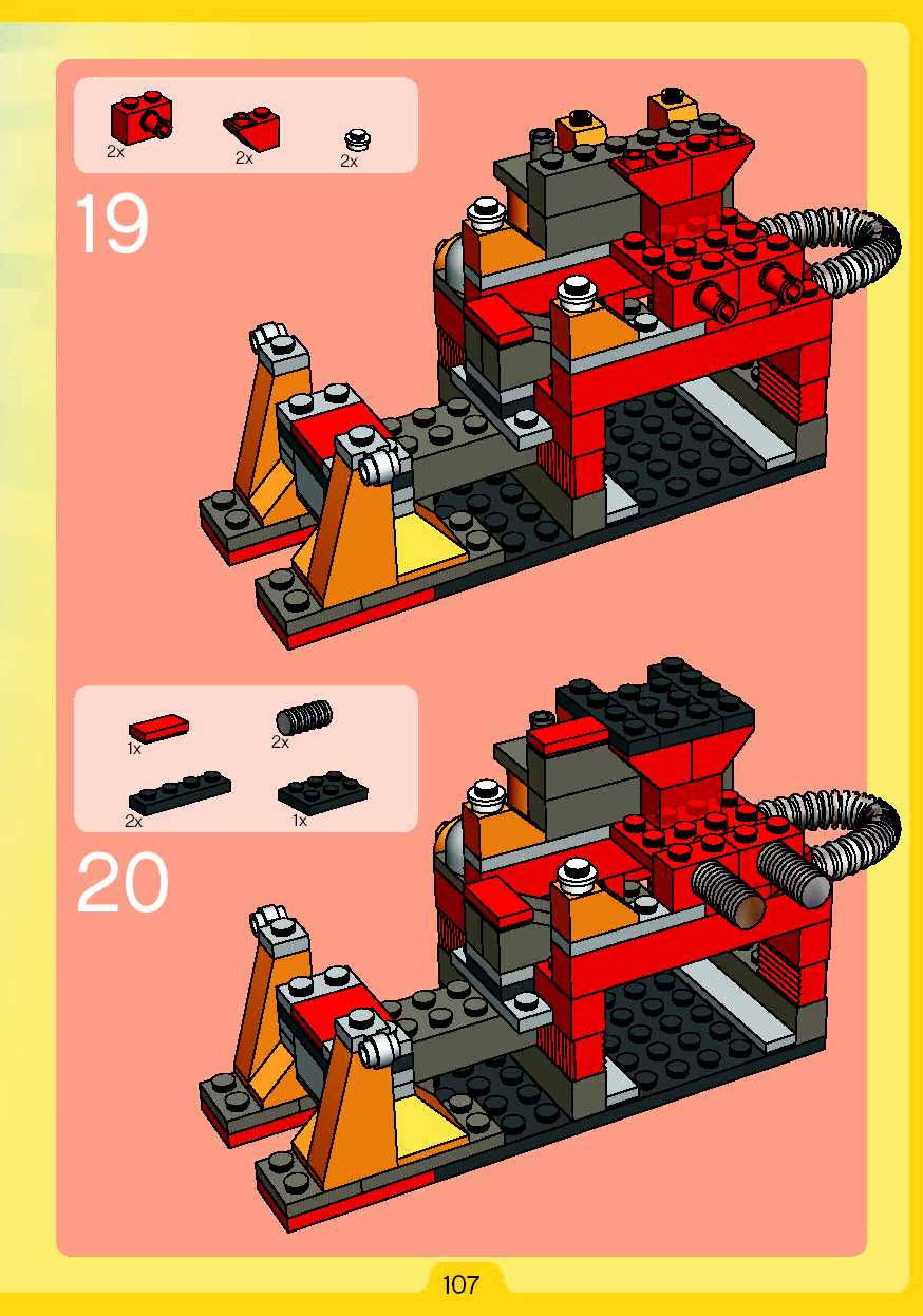 2x
2x
2x
19

1x
2x
2x
1x
20

107