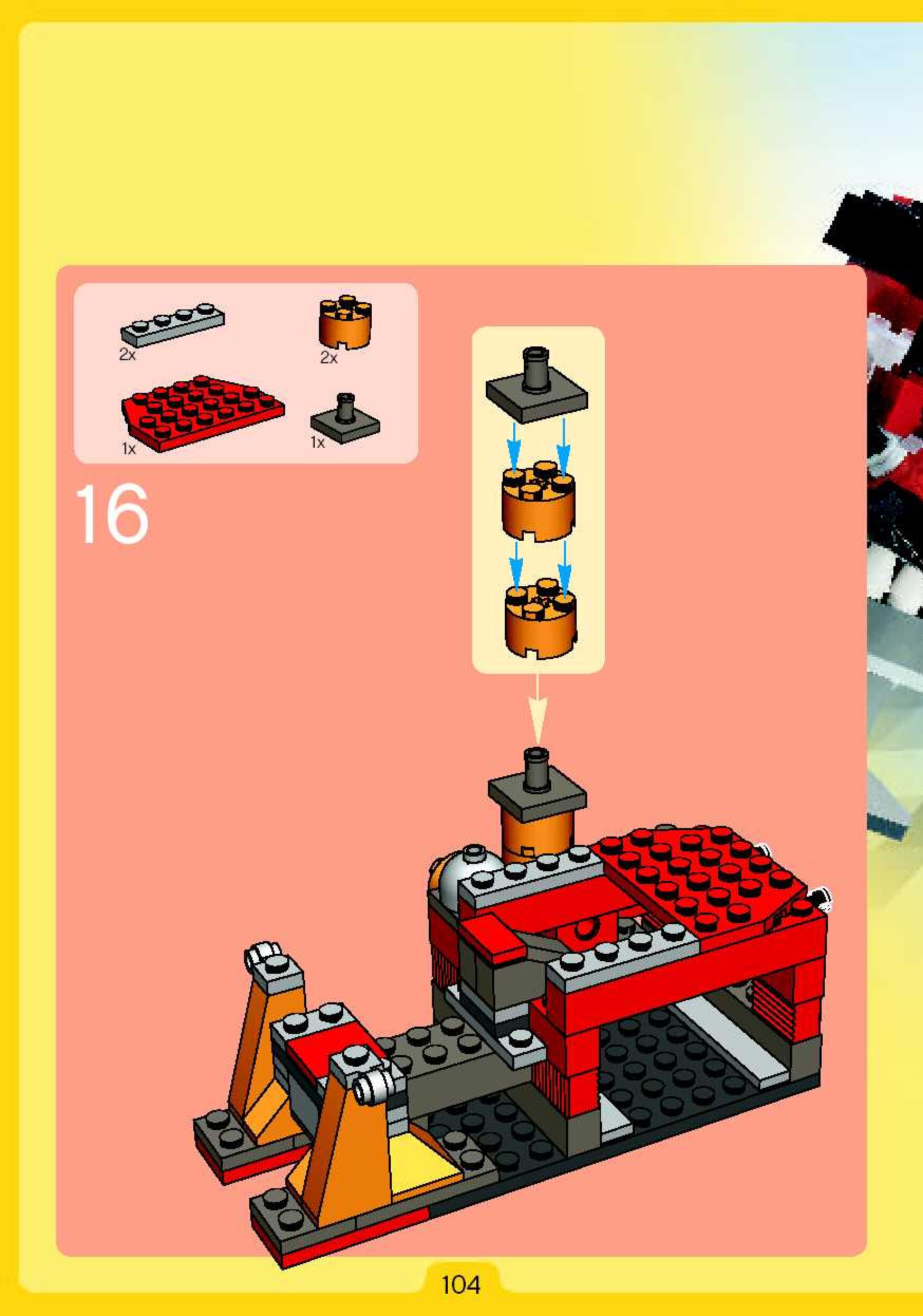 2x

2x

1x

1x

16

104