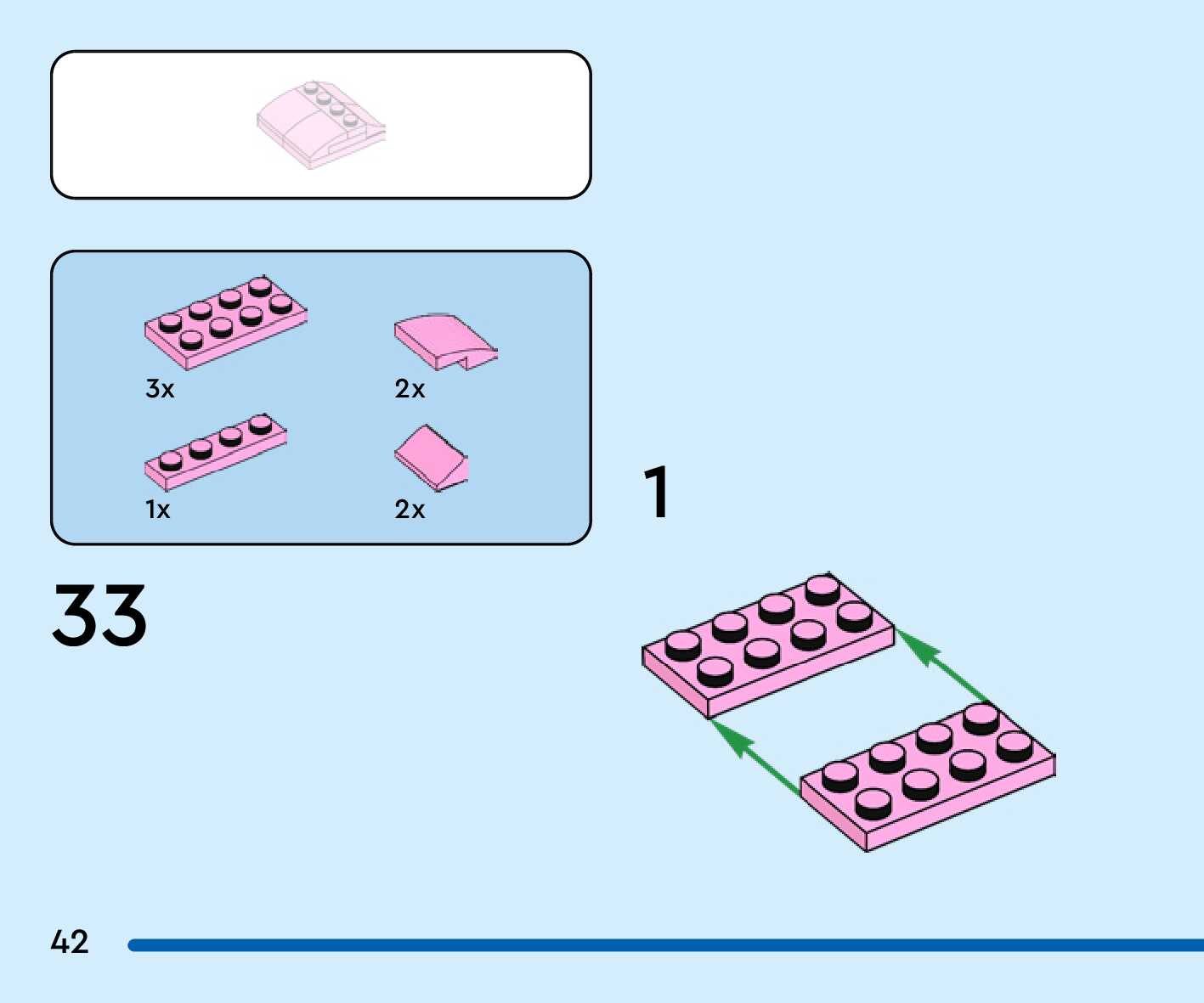 3x

2x

1x

2x

33

1

42