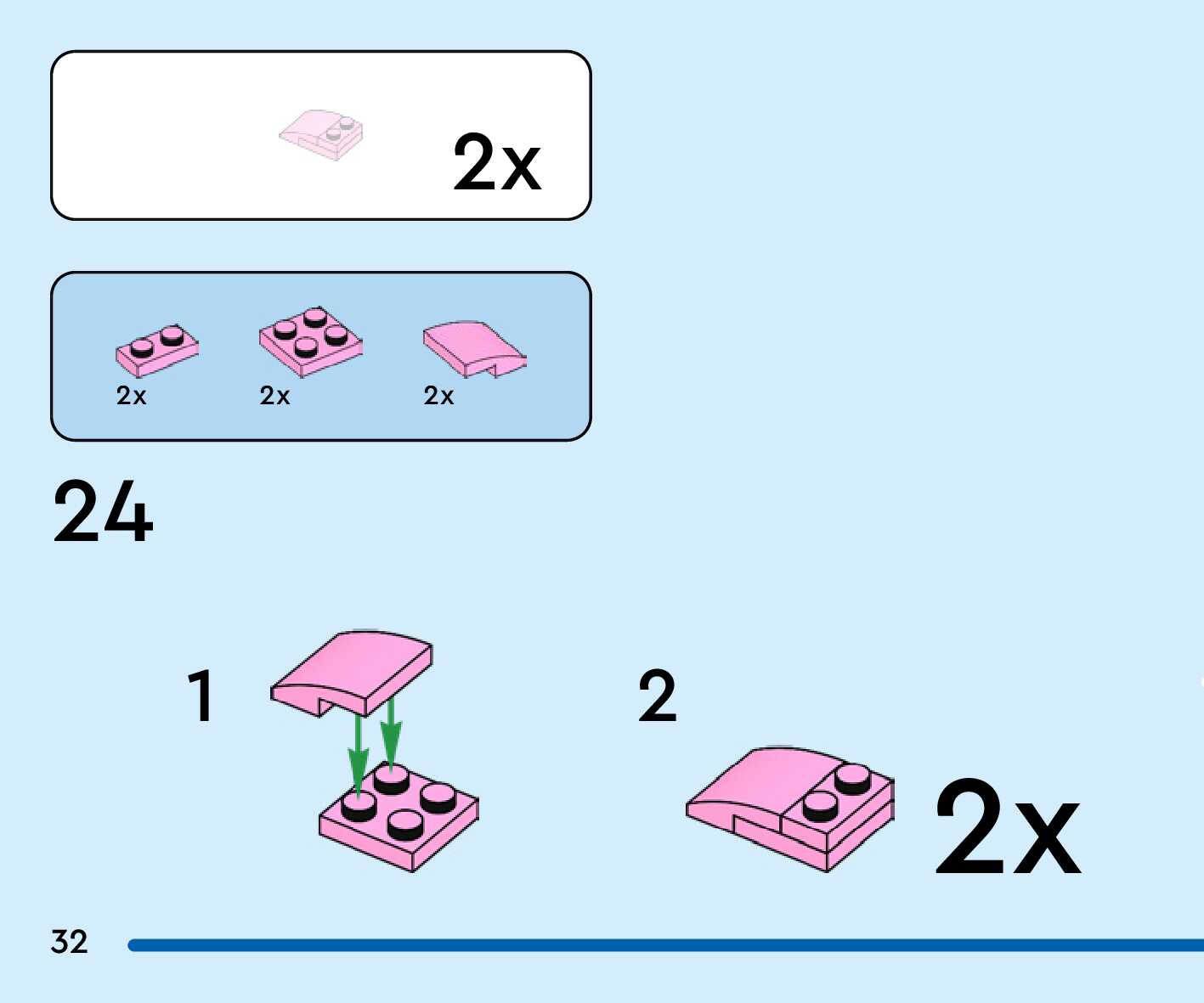 2x

2x
2x
2x

24

1

2

2x

32