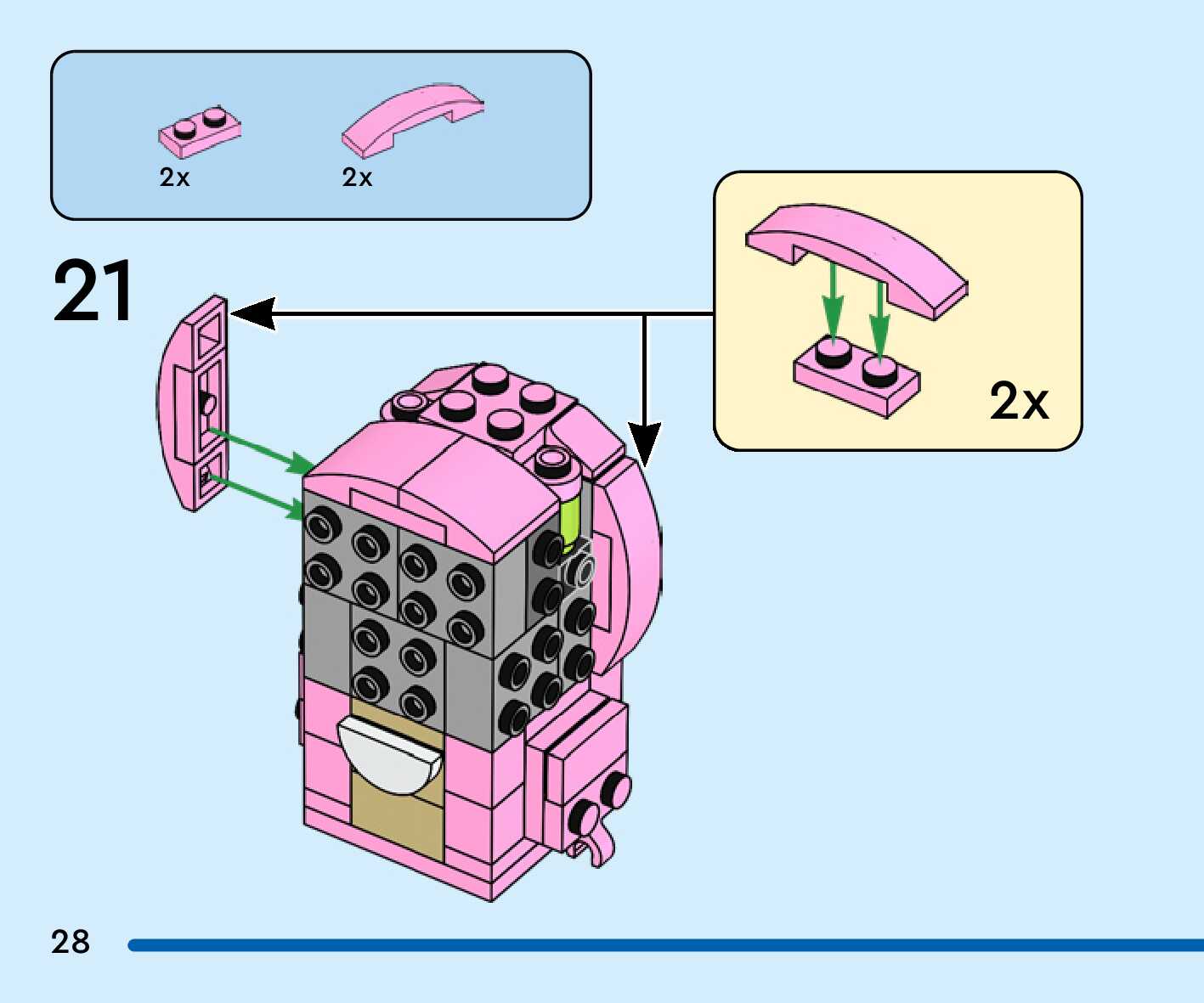 2x 2x

21

2x

28