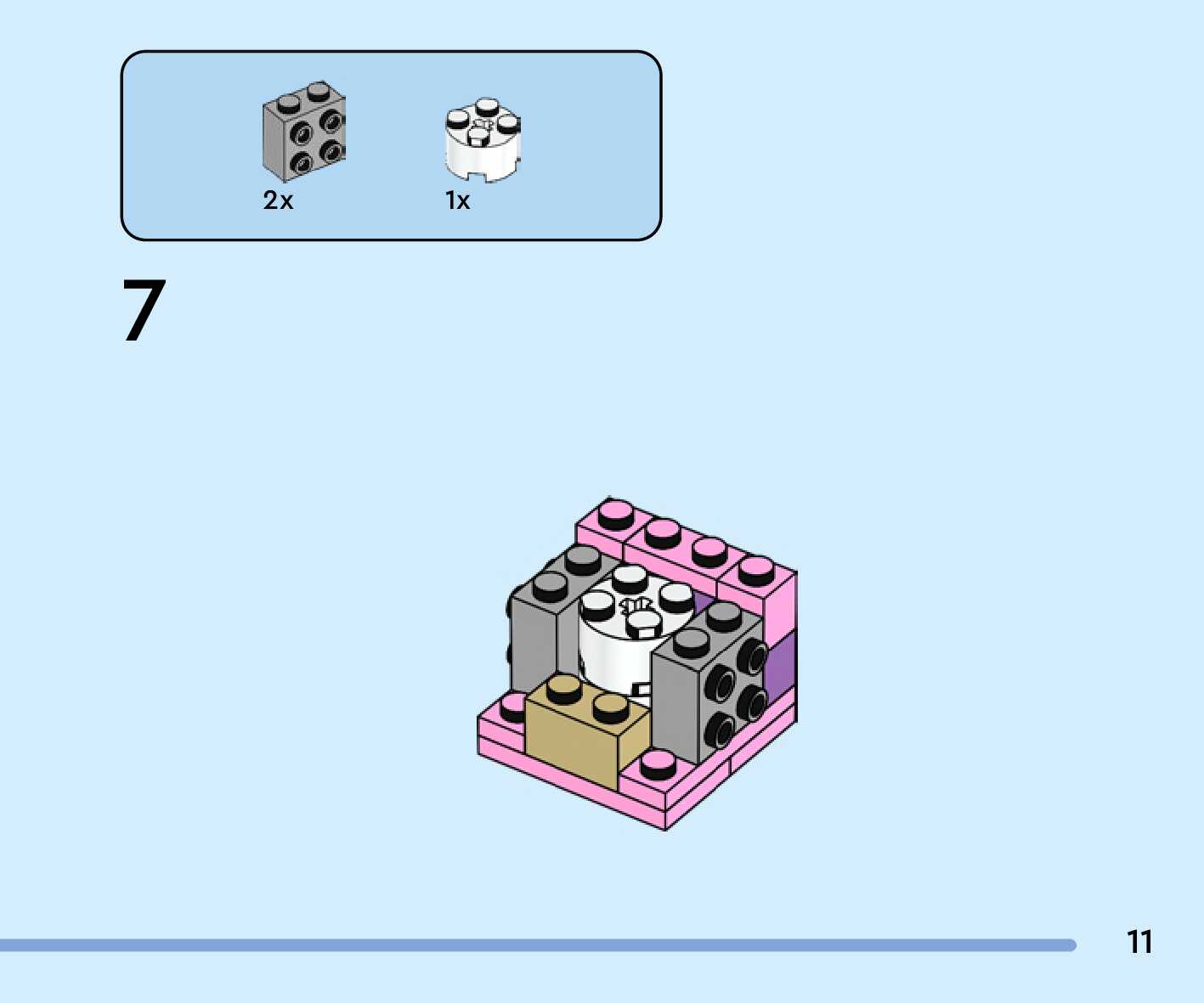 2x

1x

7

11