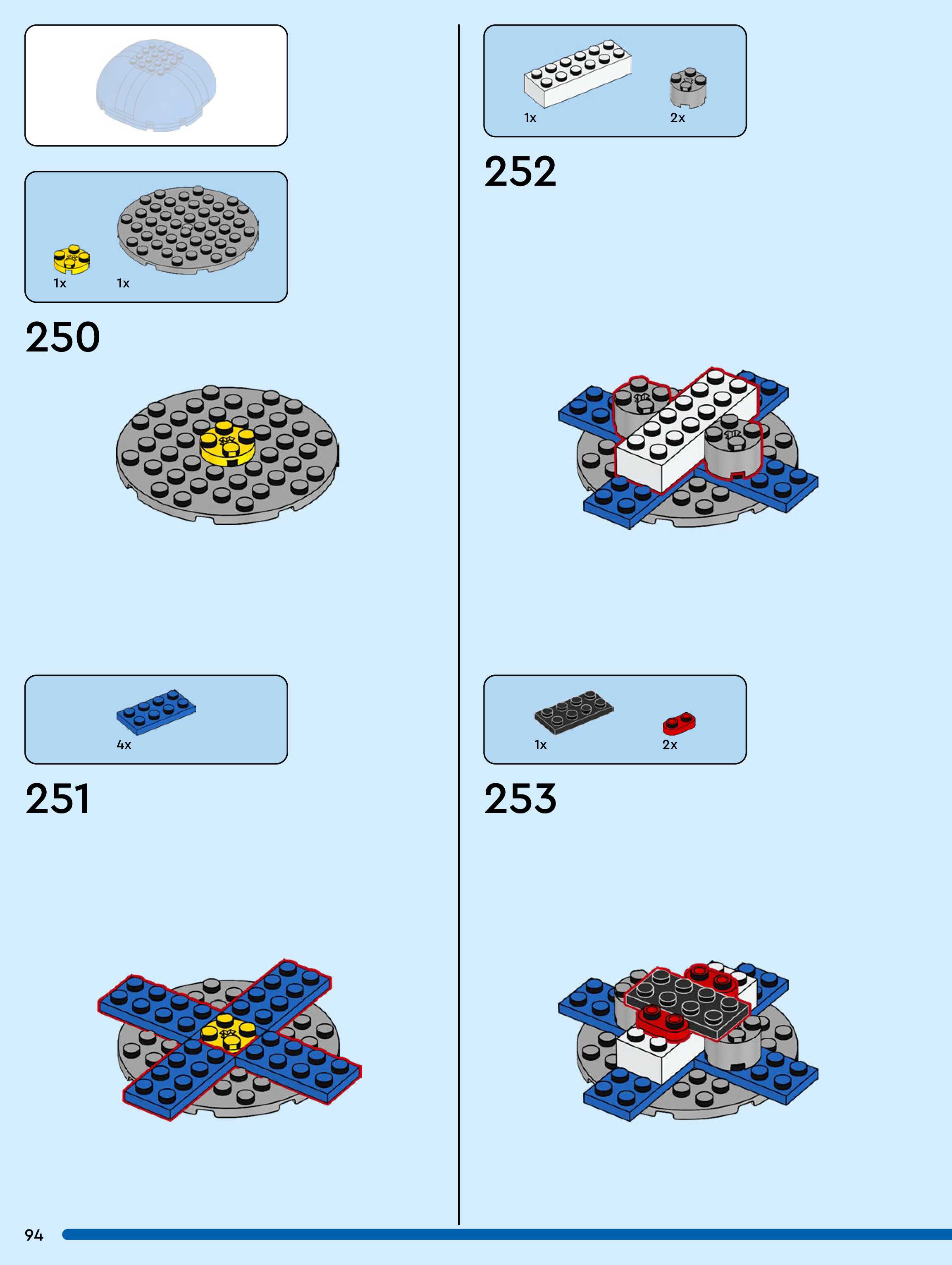 1x 1x

250

4x

251

1x 2x

252

1x 2x

253

94