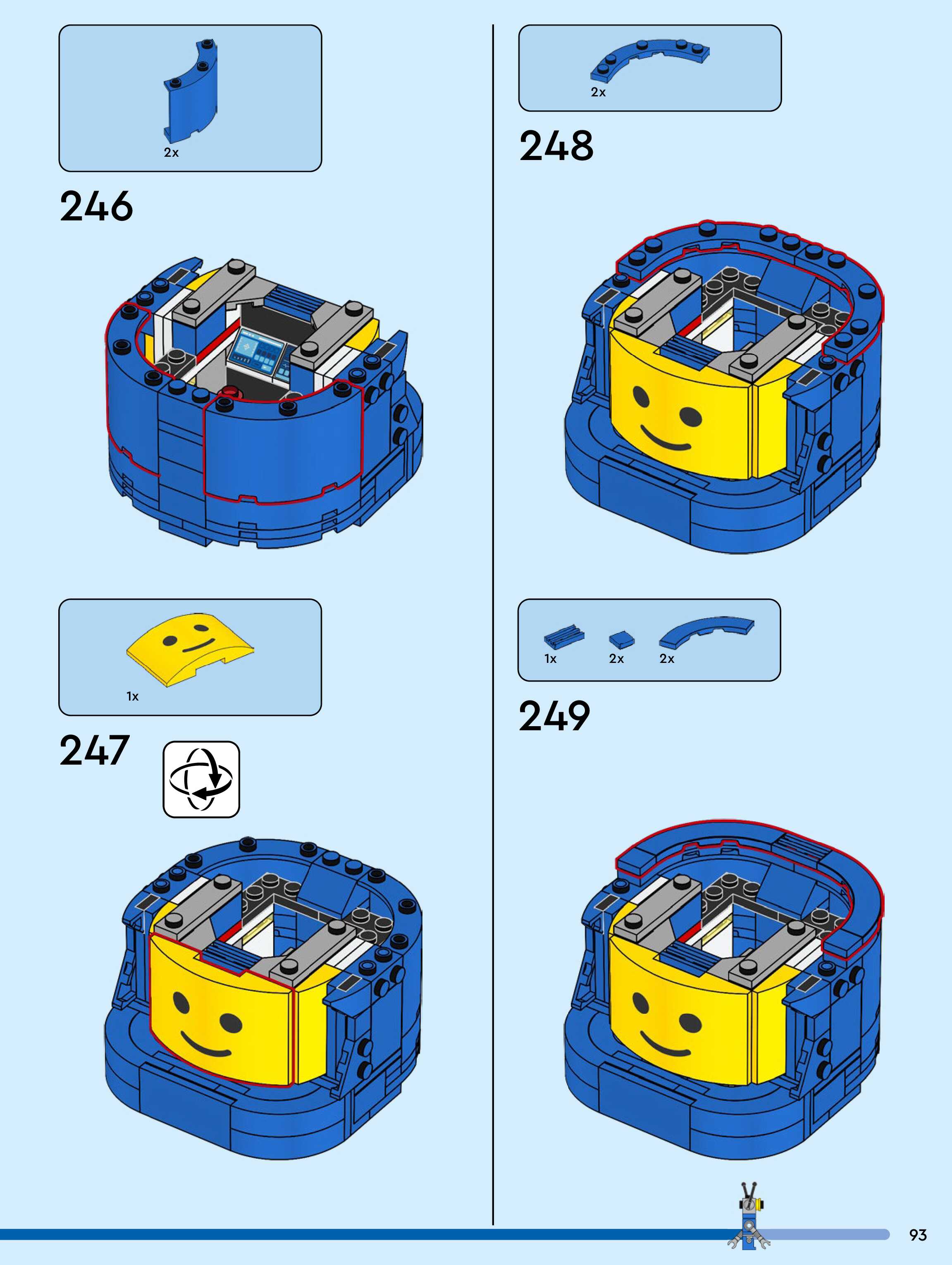 2x

246

1x

247

2x

248

1x 2x 2x

249

93