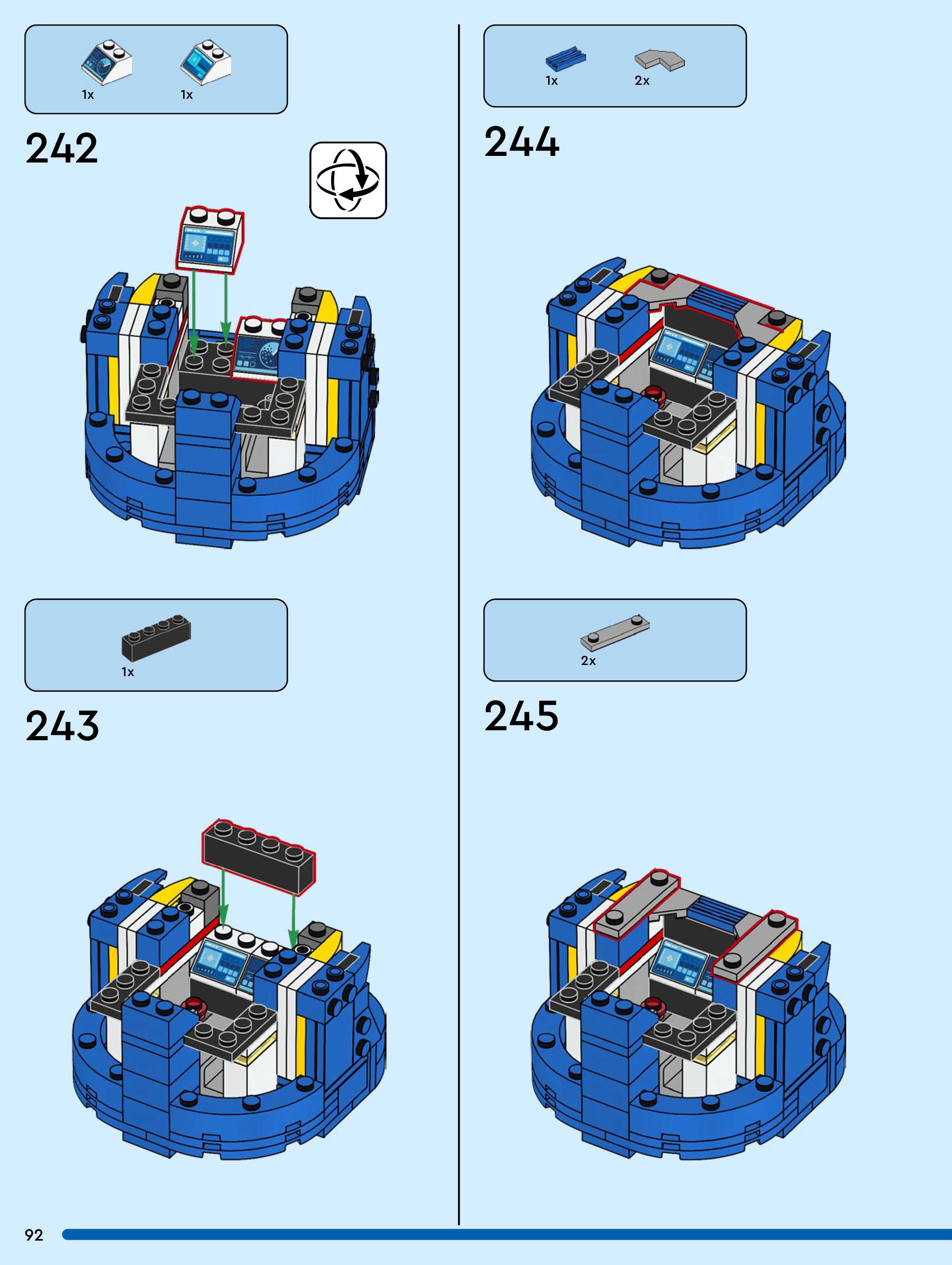 1x 1x

242

1x

243

1x 2x

244

2x

245

92