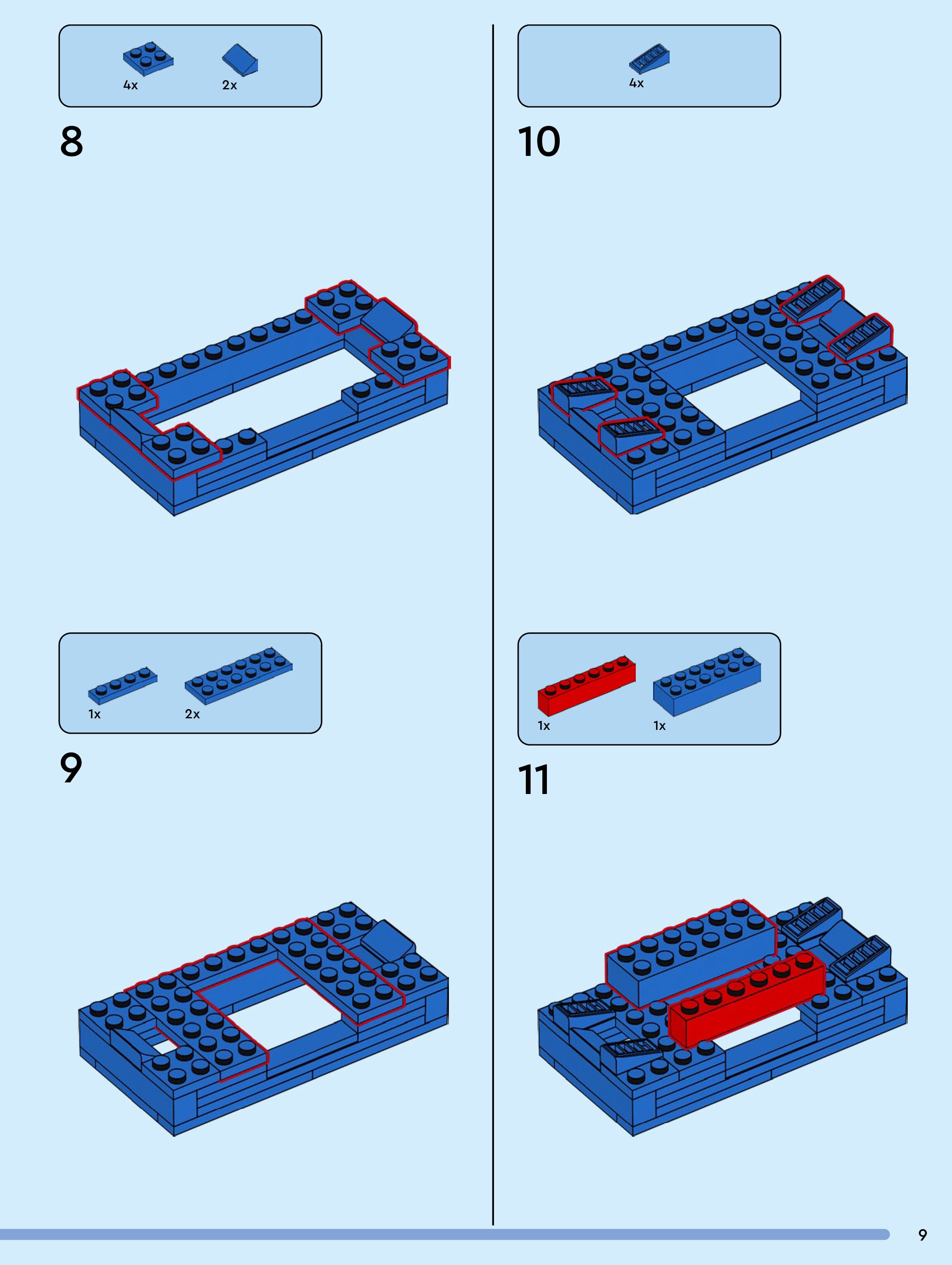 4x 2x

8

1x 2x

9

4x

10

1x 1x

11

9