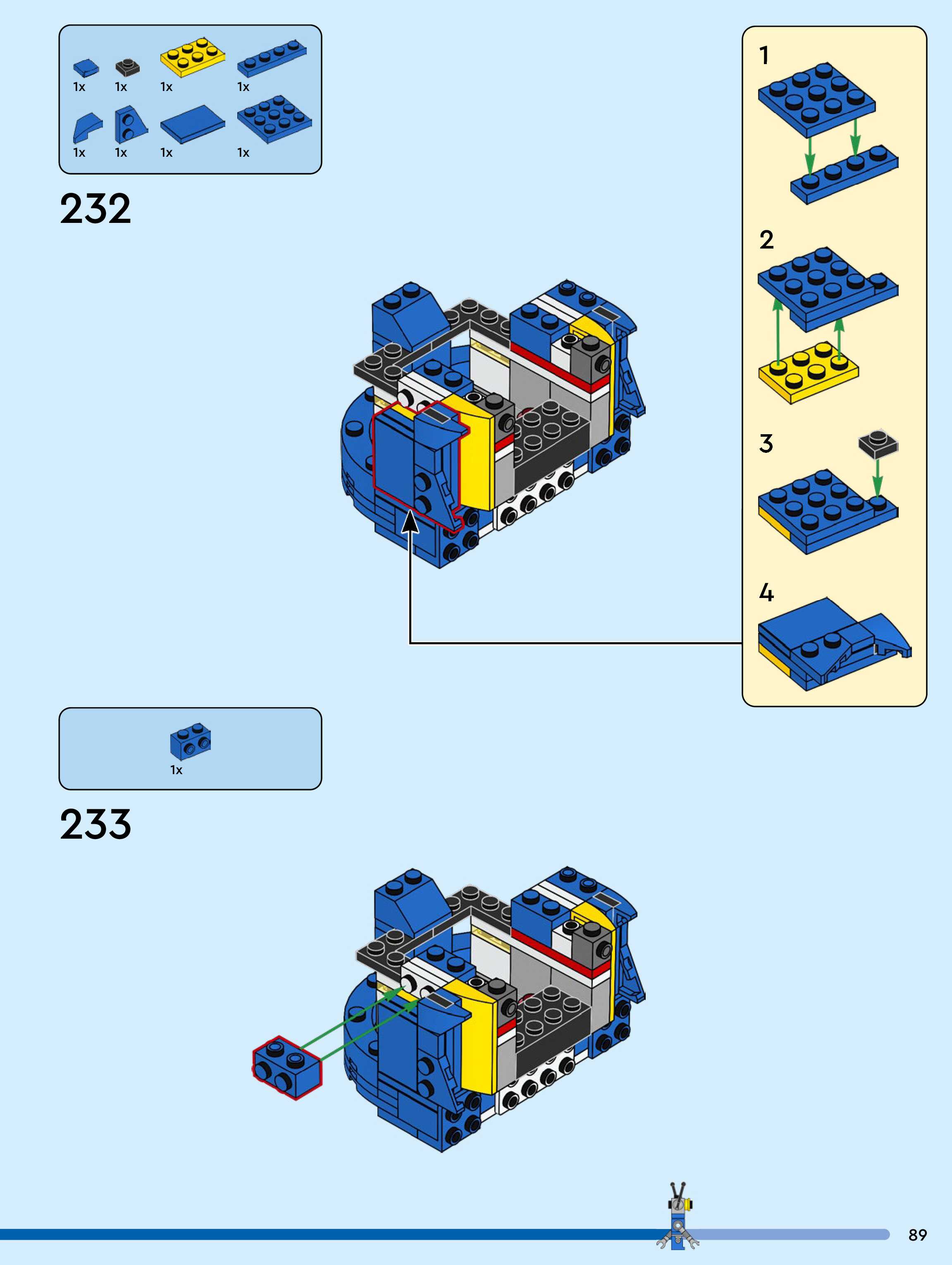 1x 1x 1x 1x
1x 1x 1x 1x

232

1

2

3

4

1x

233

89