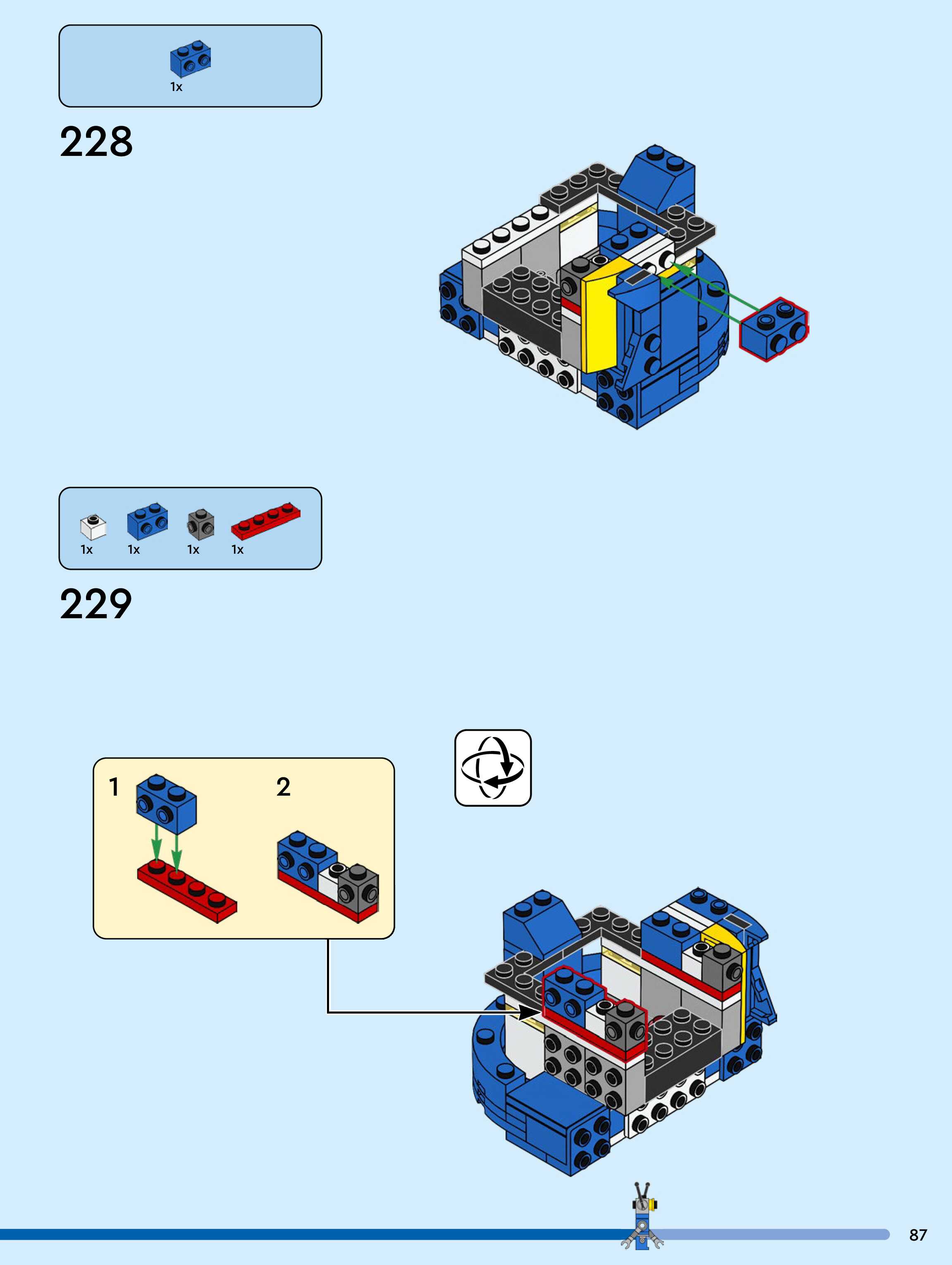 1x

228

1x 1x 1x 1x

229

1

2

87