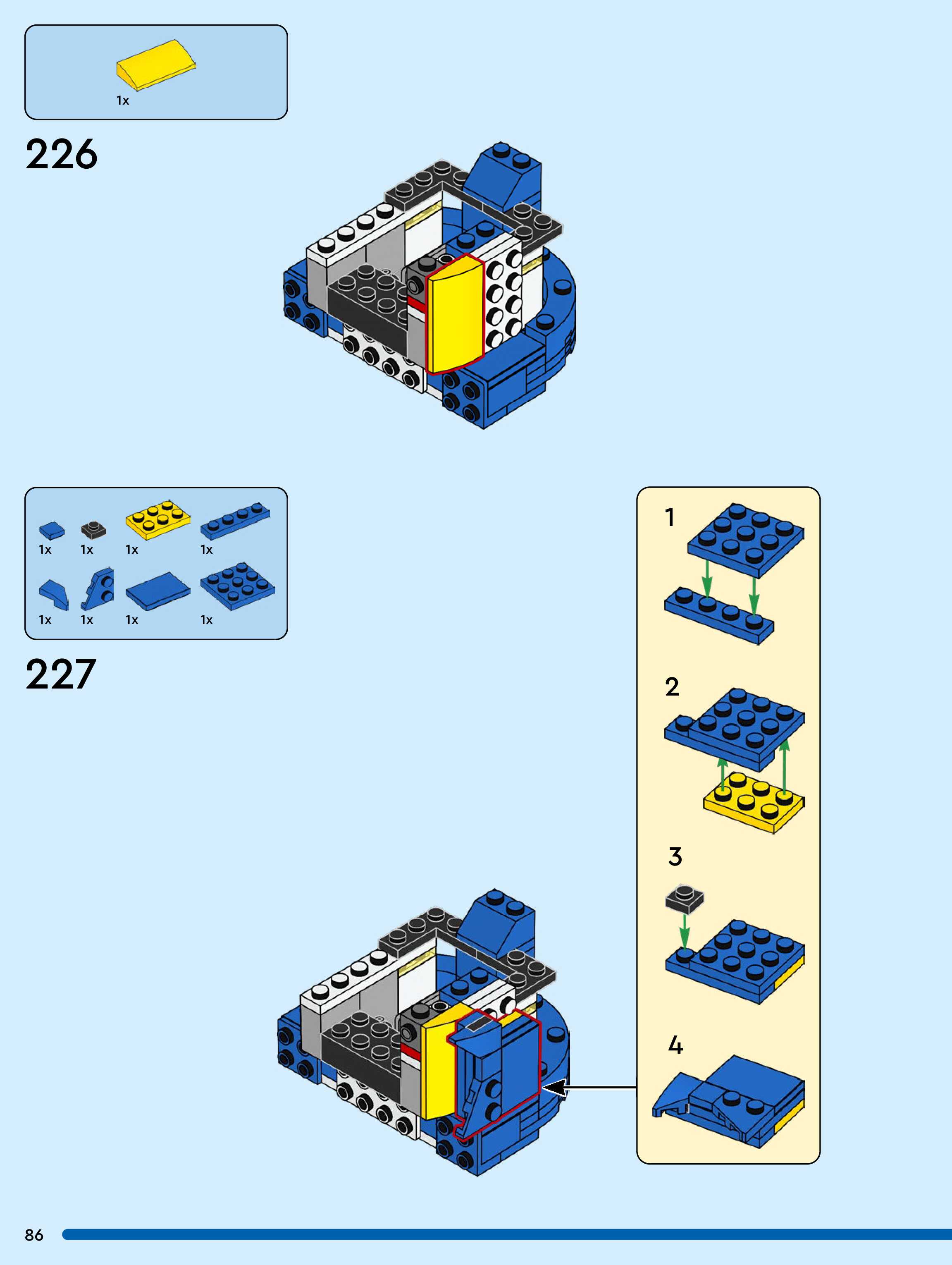 1x

226

1x 1x 1x 1x

1x 1x 1x 1x

227

1

2

3

4

86