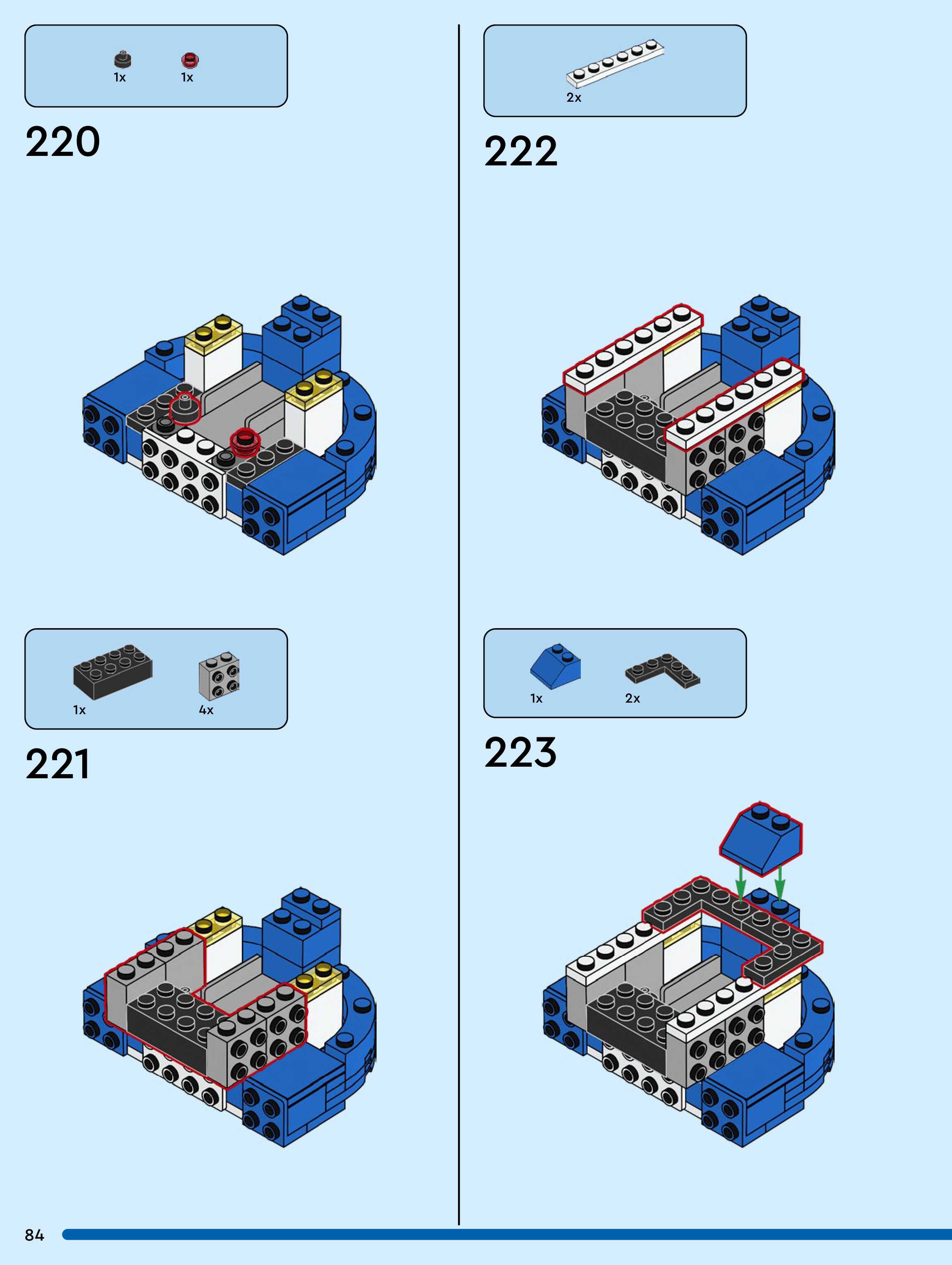 1x 1x

220

1x 4x

221

2x

222

1x 2x

223

84