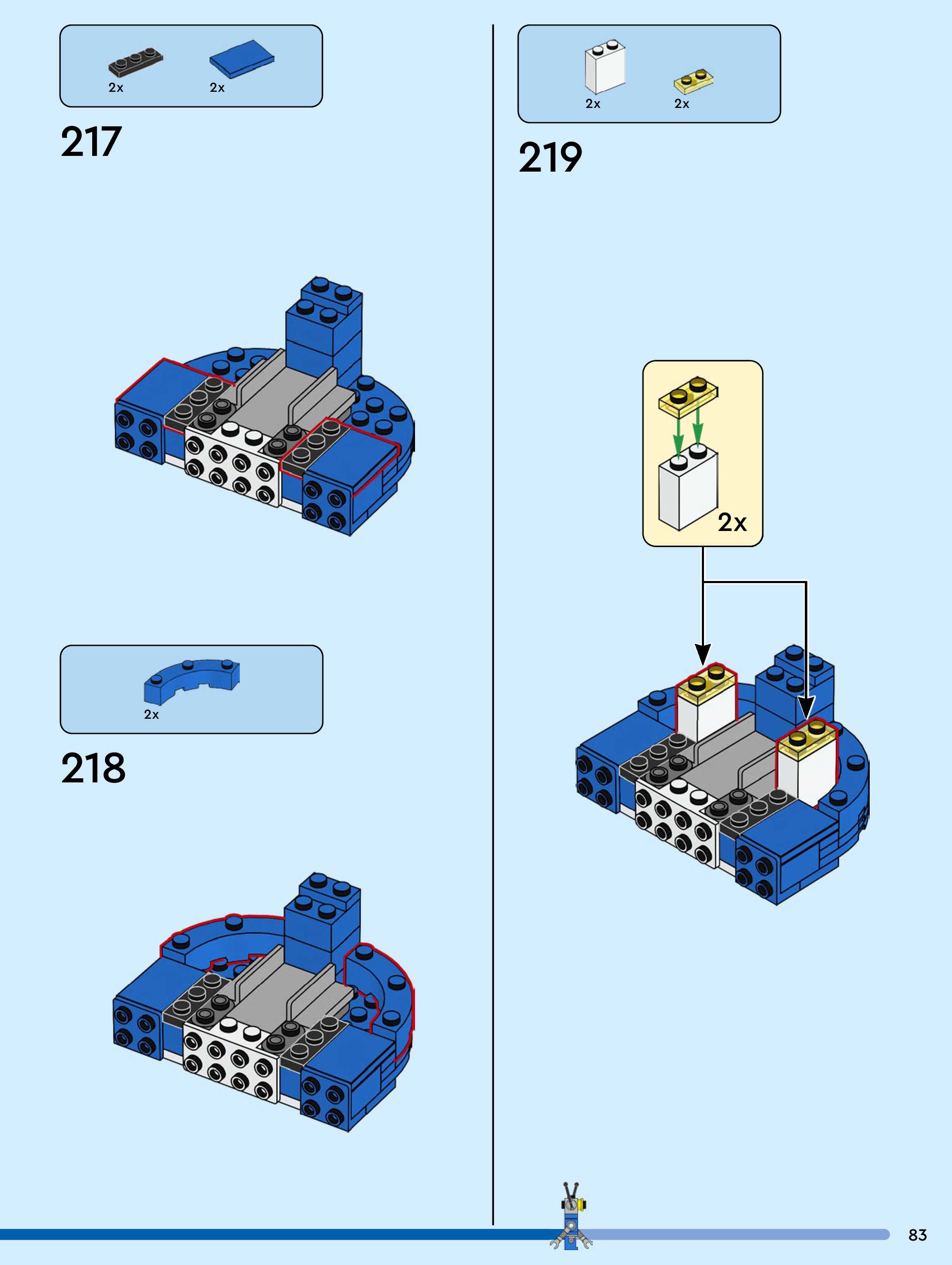 2x 2x

217

2x

218

2x 2x

219

2x

83