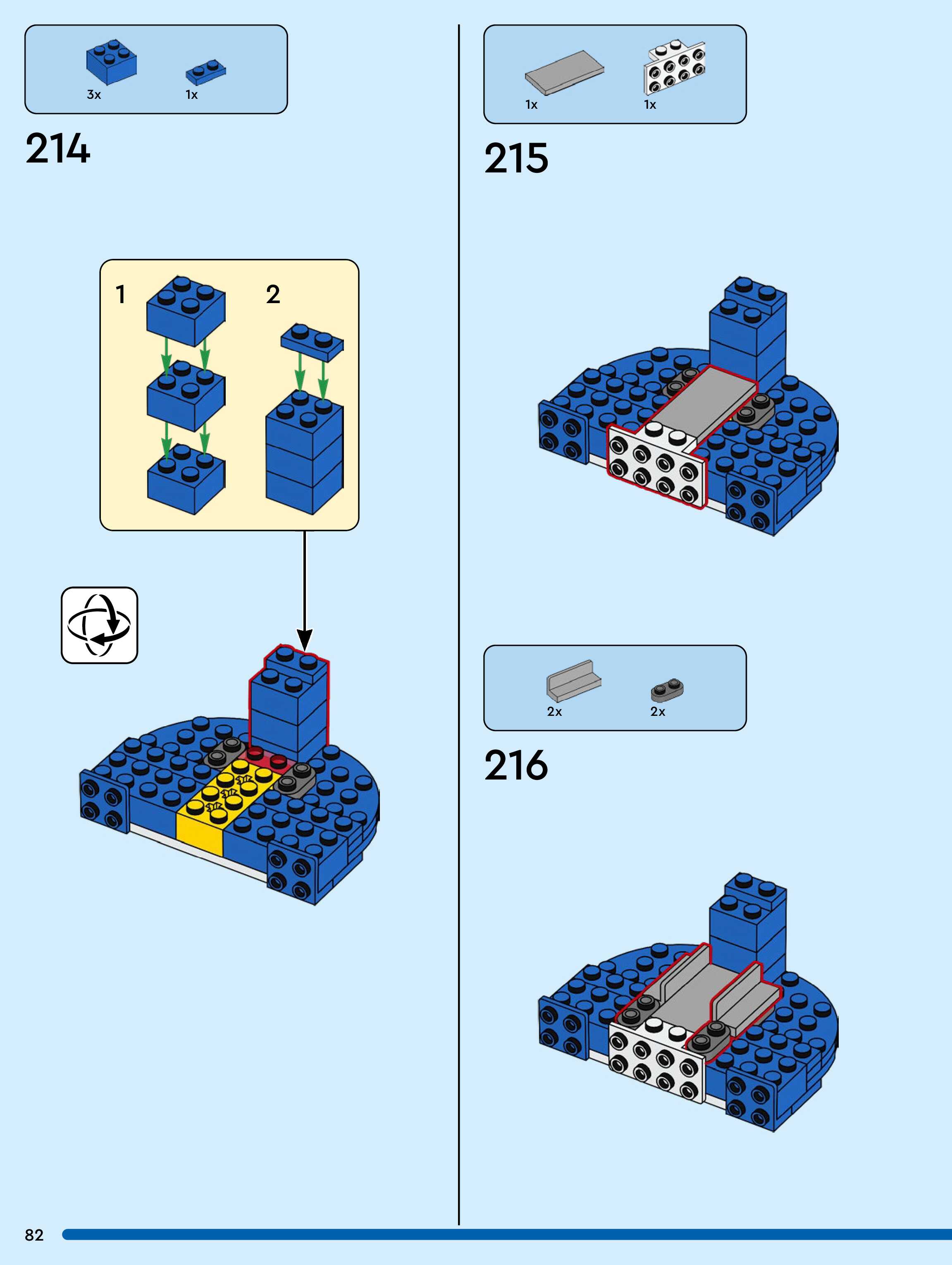 3x
1x

214

1
2

1x
1x

215

2x
2x

216

82