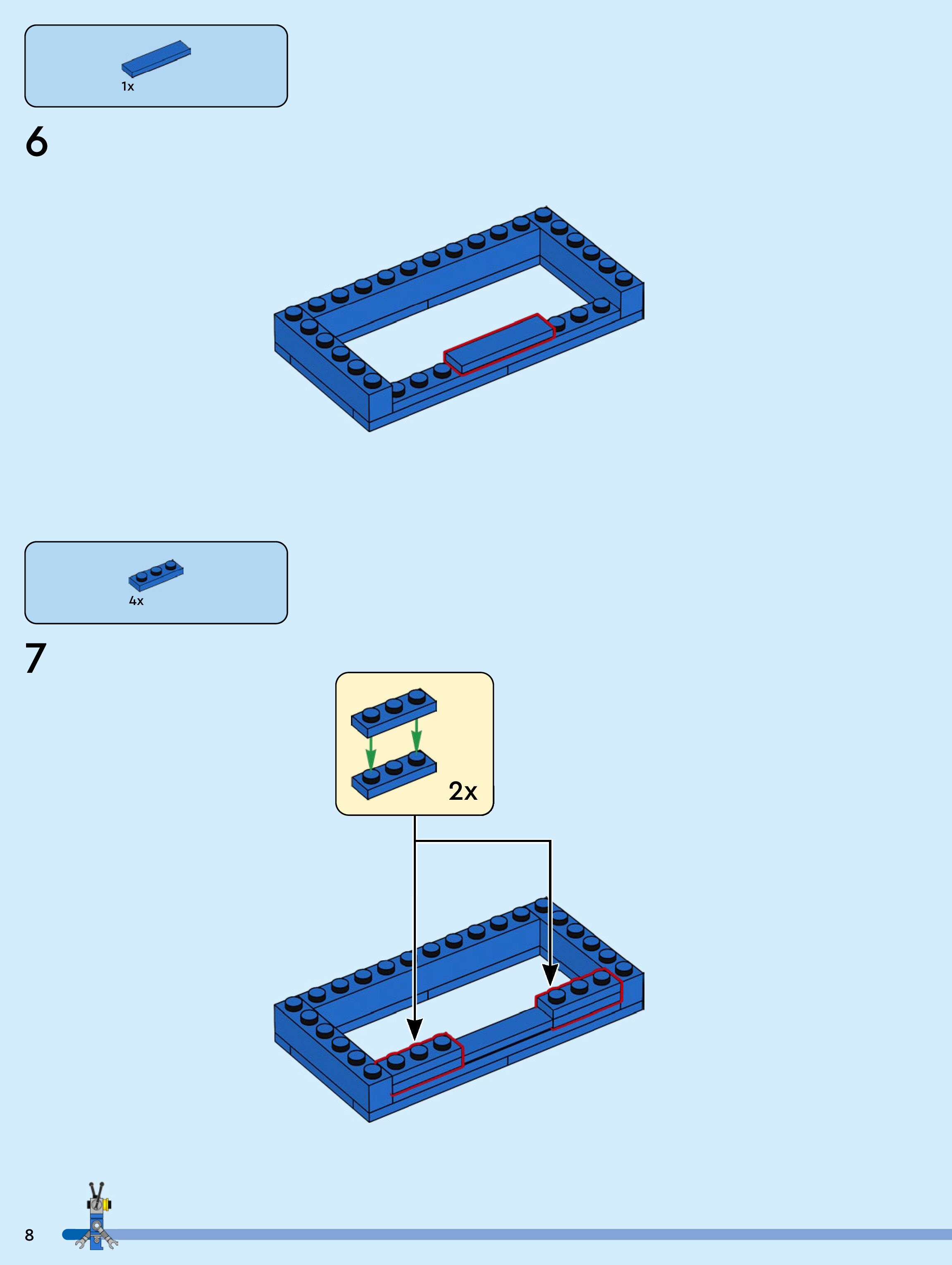 1x

6

4x

7

2x

8