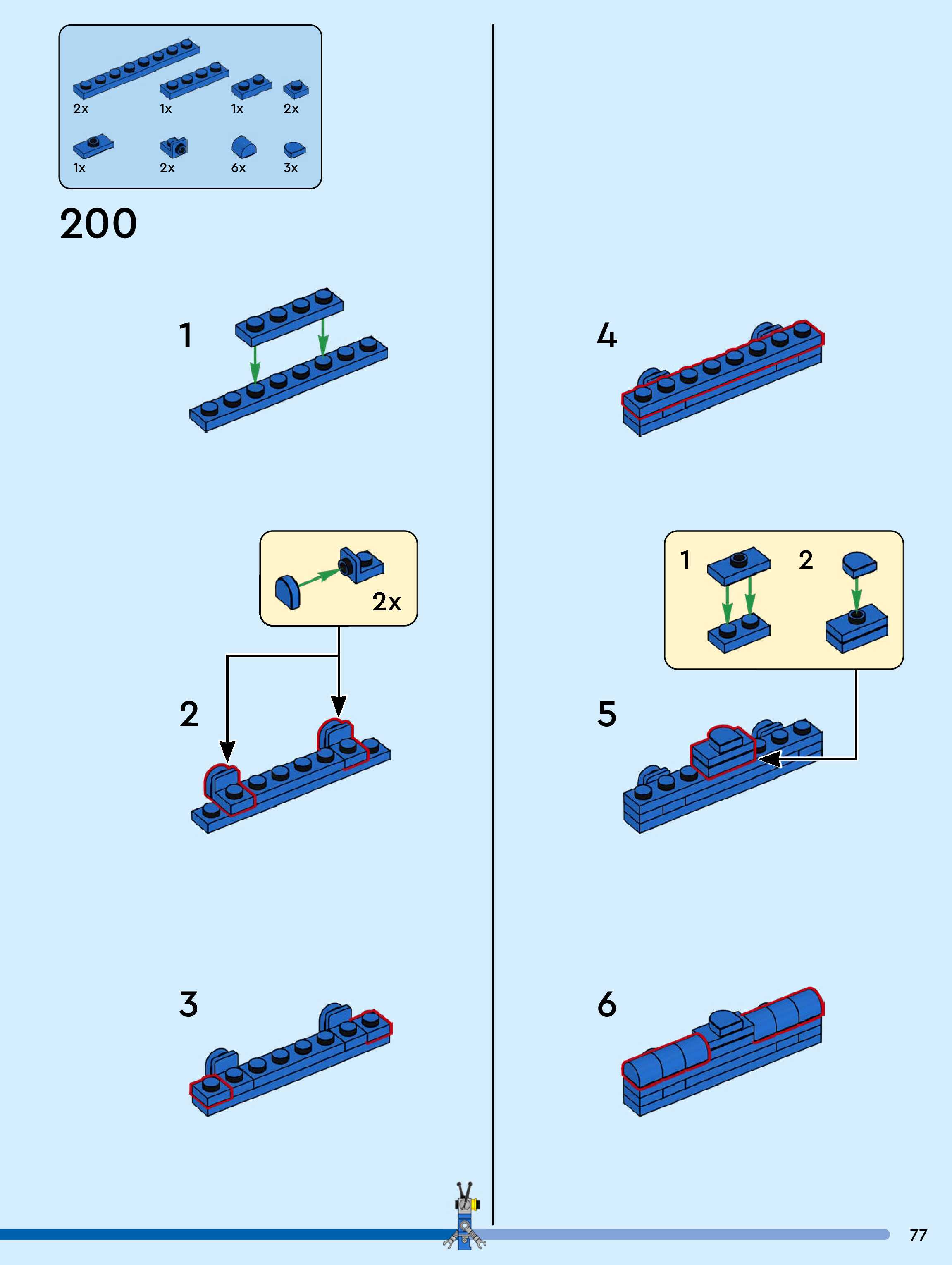 2x 1x 1x 2x

1x 2x 6x 3x

200

1

2x

2

3

4

1 2

5

6

77