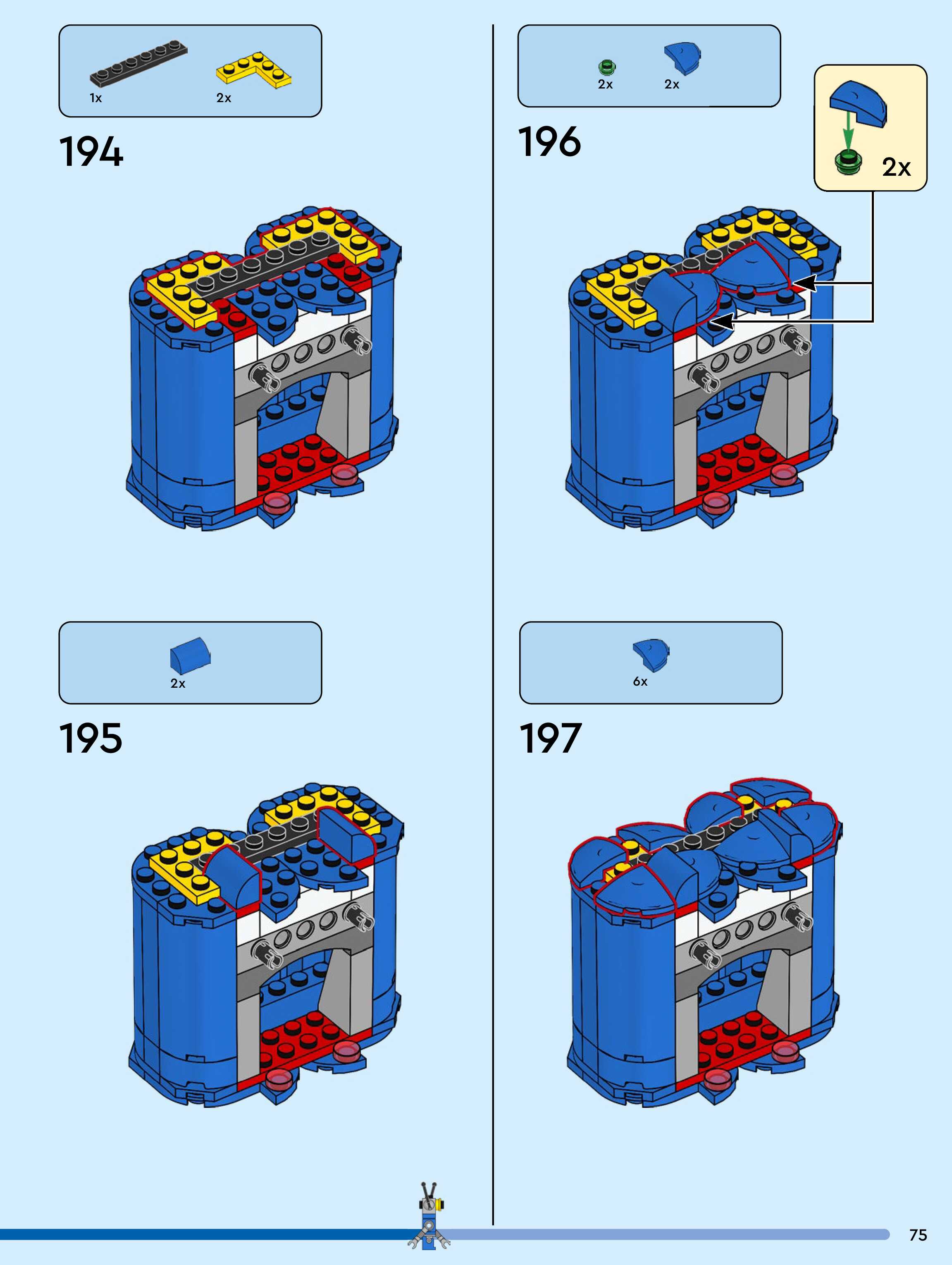 1x
2x

194

2x

195

2x
2x

196

2x

6x

197

75