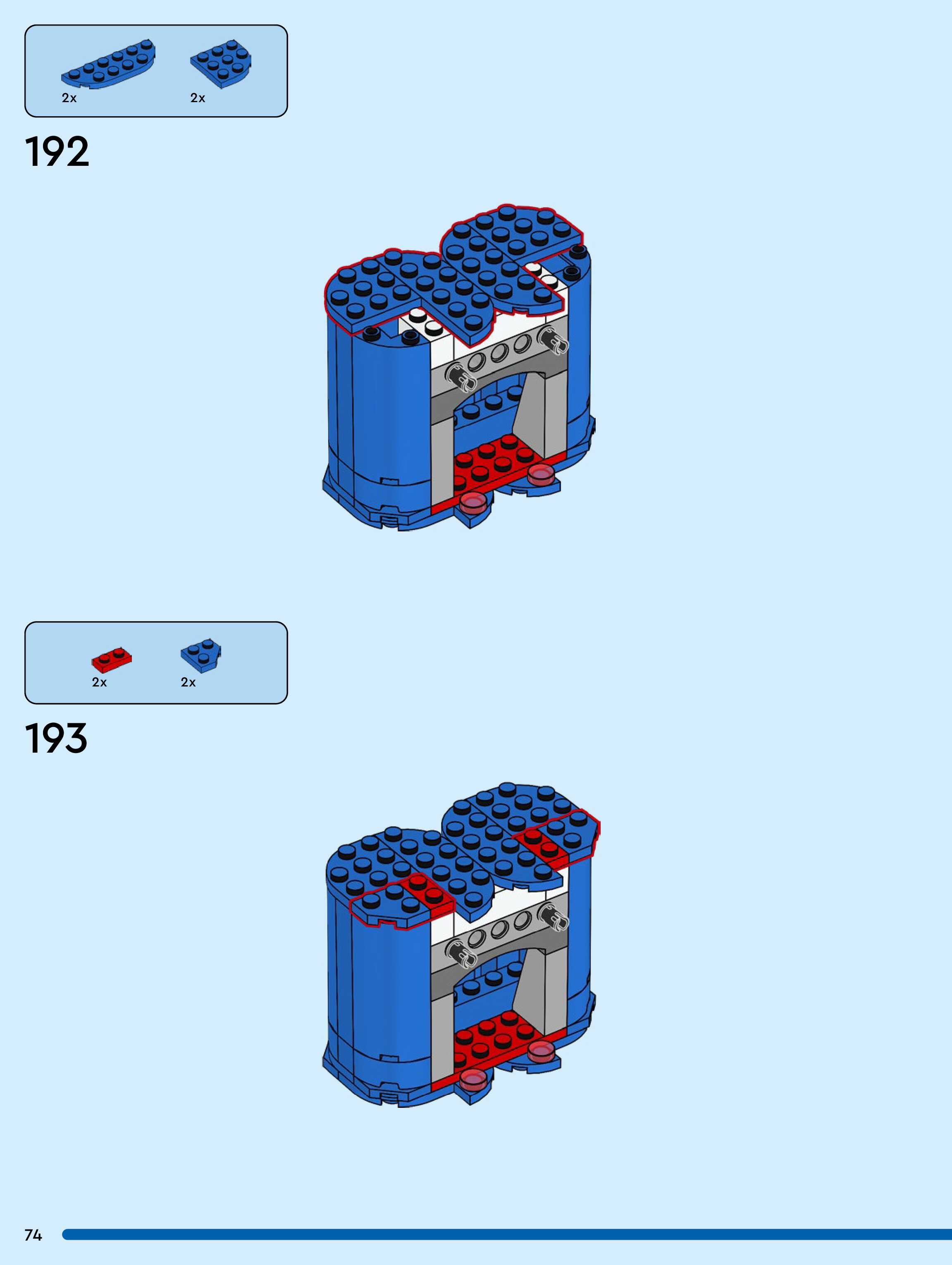 2x 2x

192

2x 2x

193

74