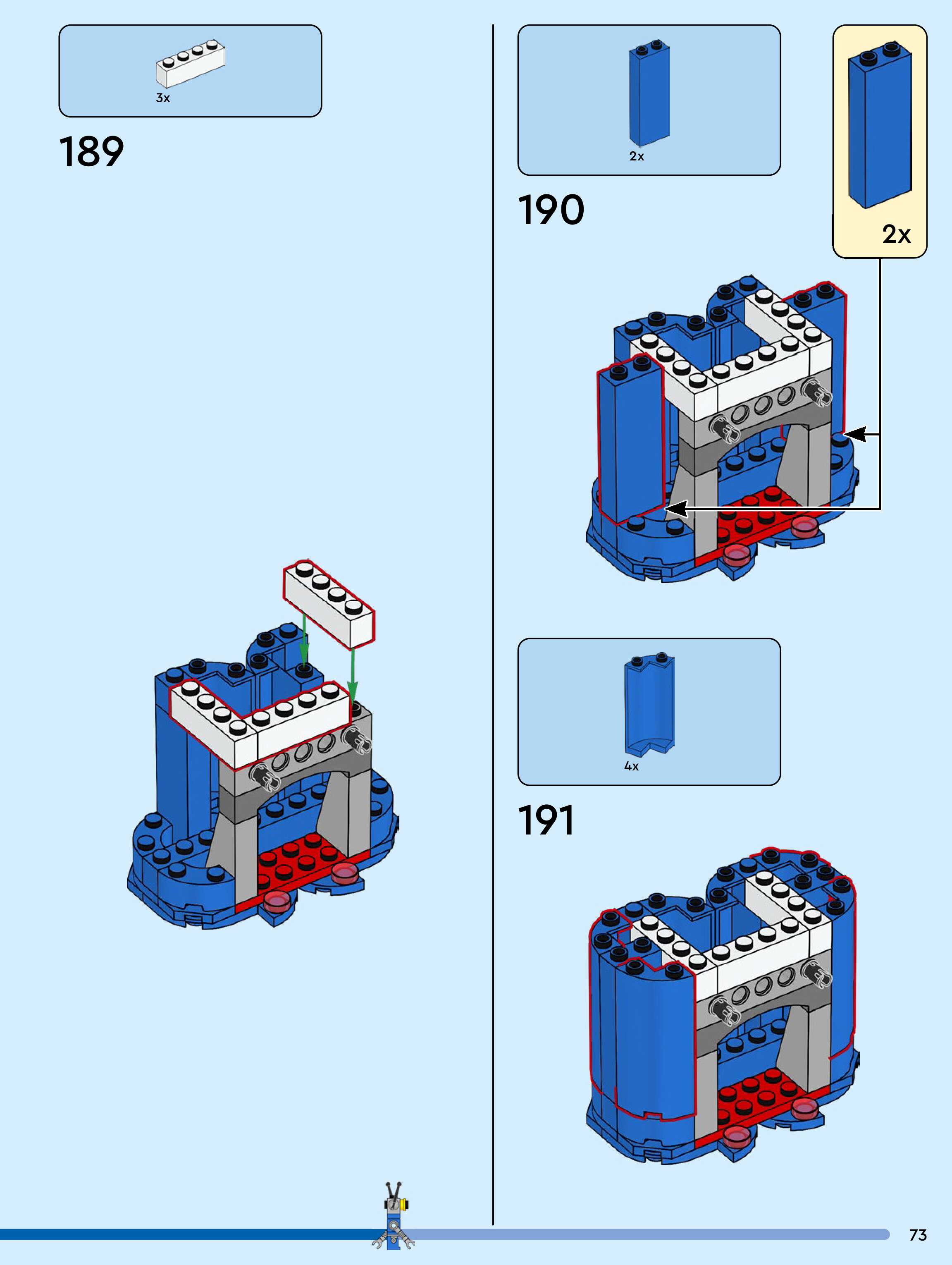 3x

189

2x

190

2x

4x

191

73