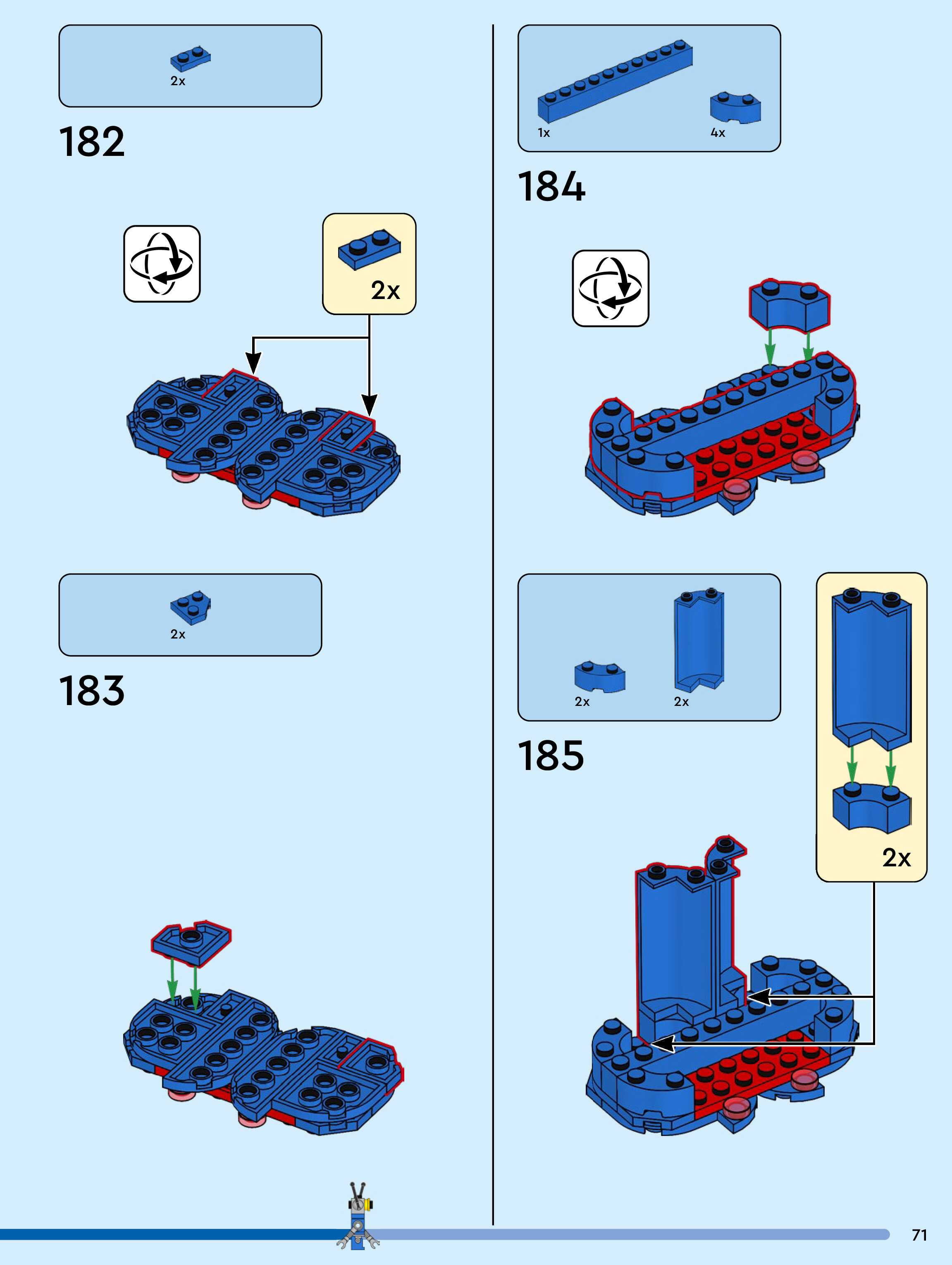 2x

182

2x

2x

183

1x

4x

184

2x

2x

185

2x

71