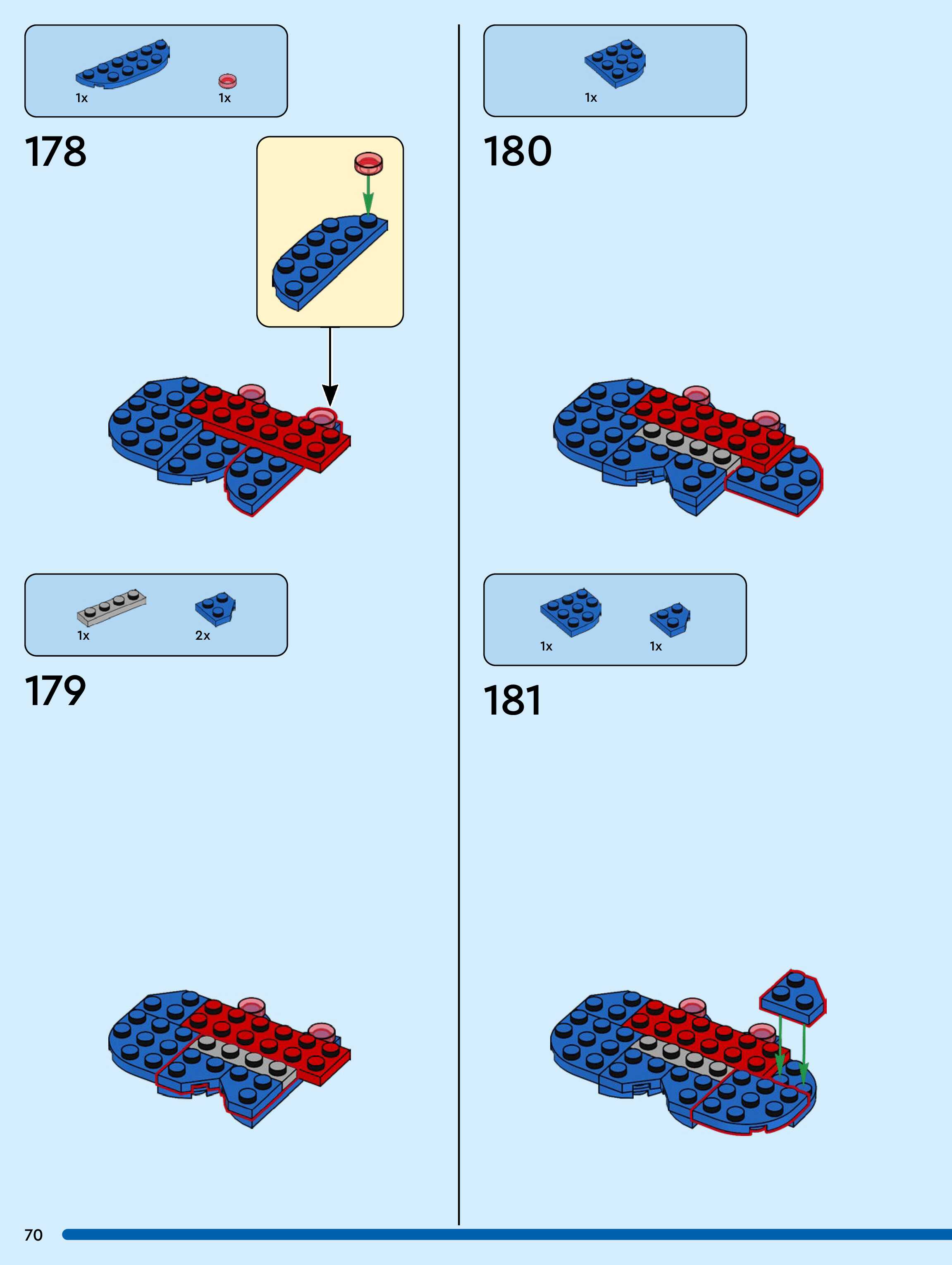 1x 1x

178

1x 2x

179

1x

180

1x 1x

181

70