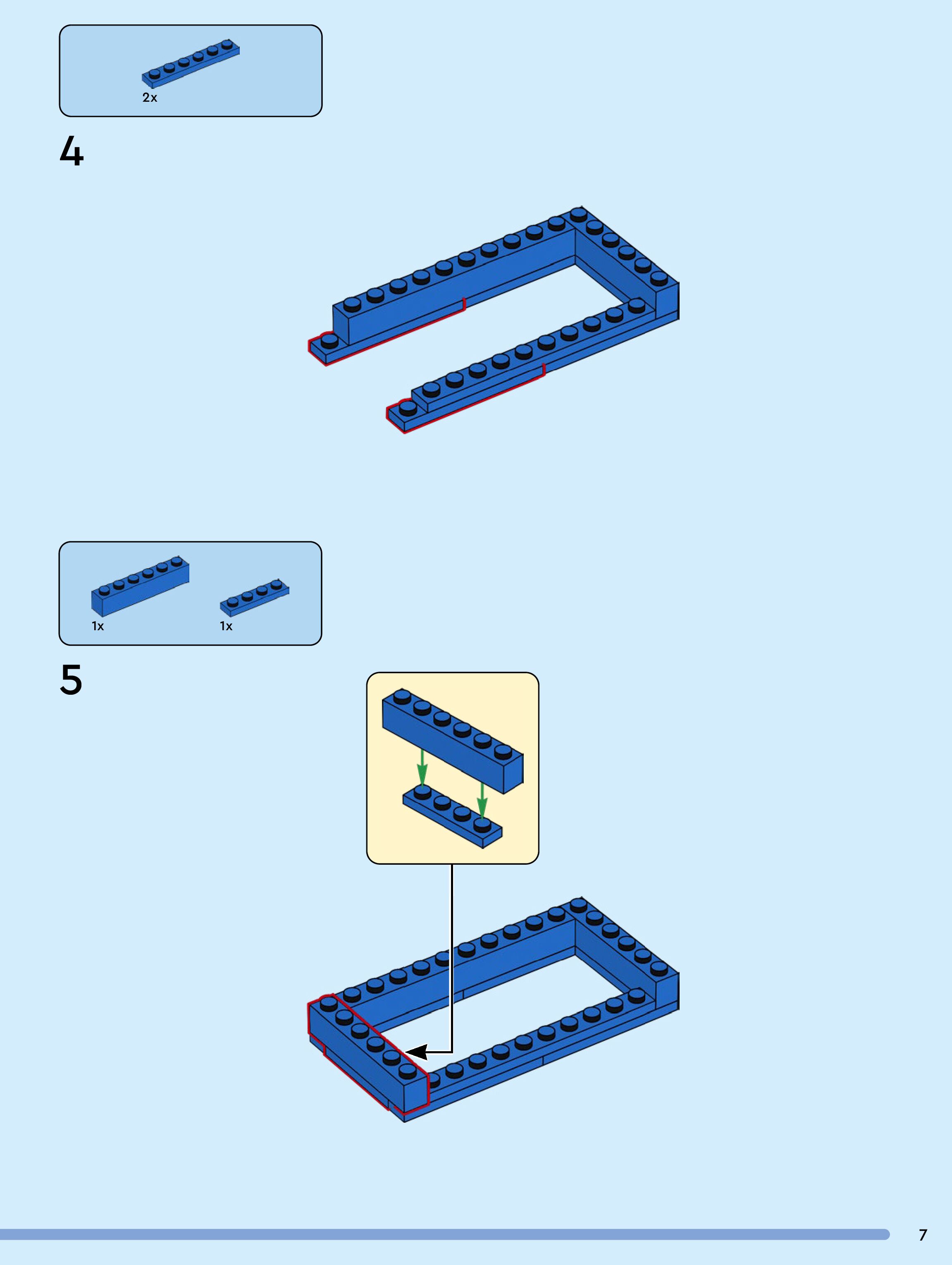 2x

4

1x

1x

5

7