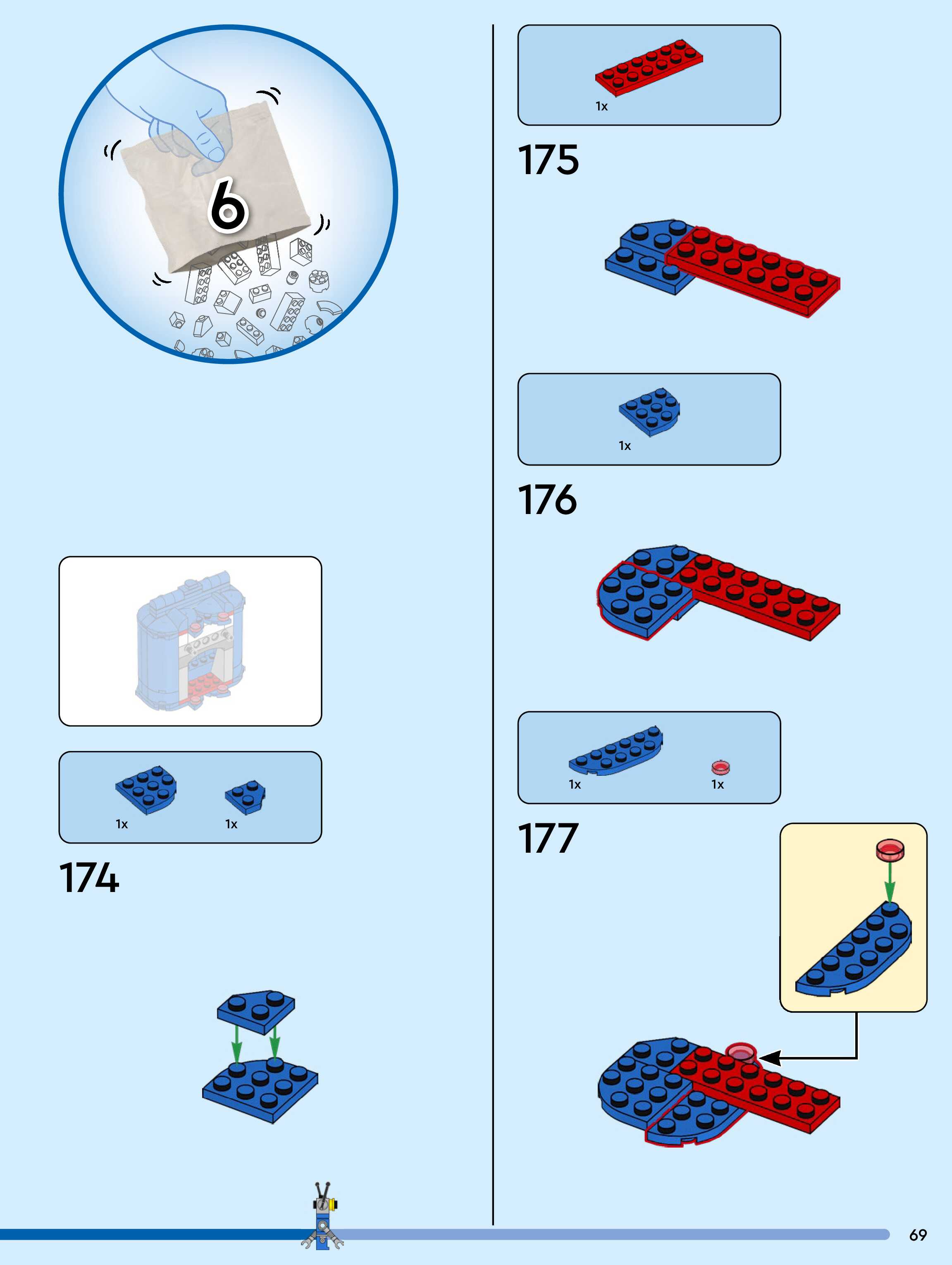 6

1x 1x

174

1x

175

1x

176

1x 1x

177

69