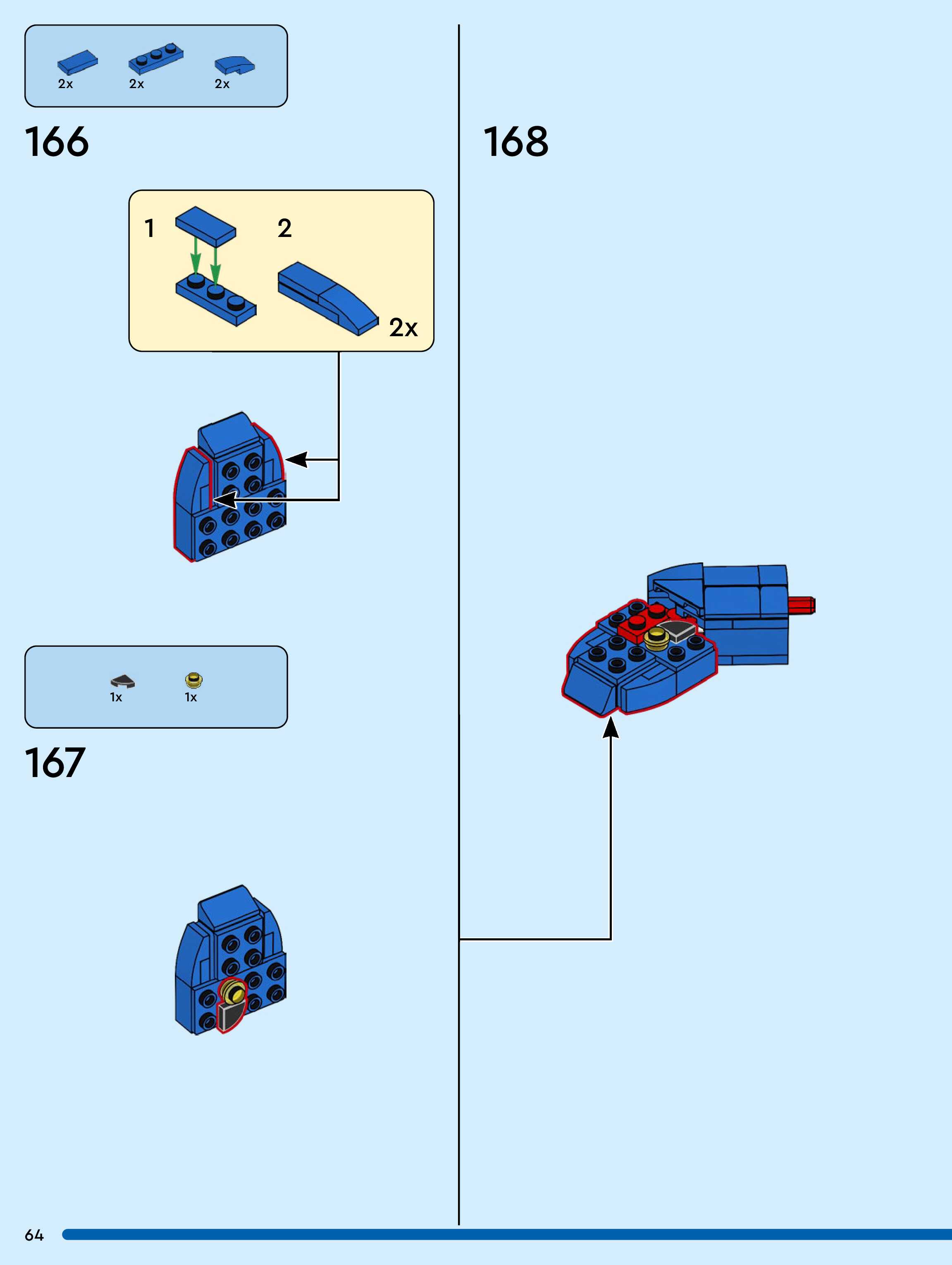 2x 2x 2x

166

1 2

2x

1x 1x

167

168

64