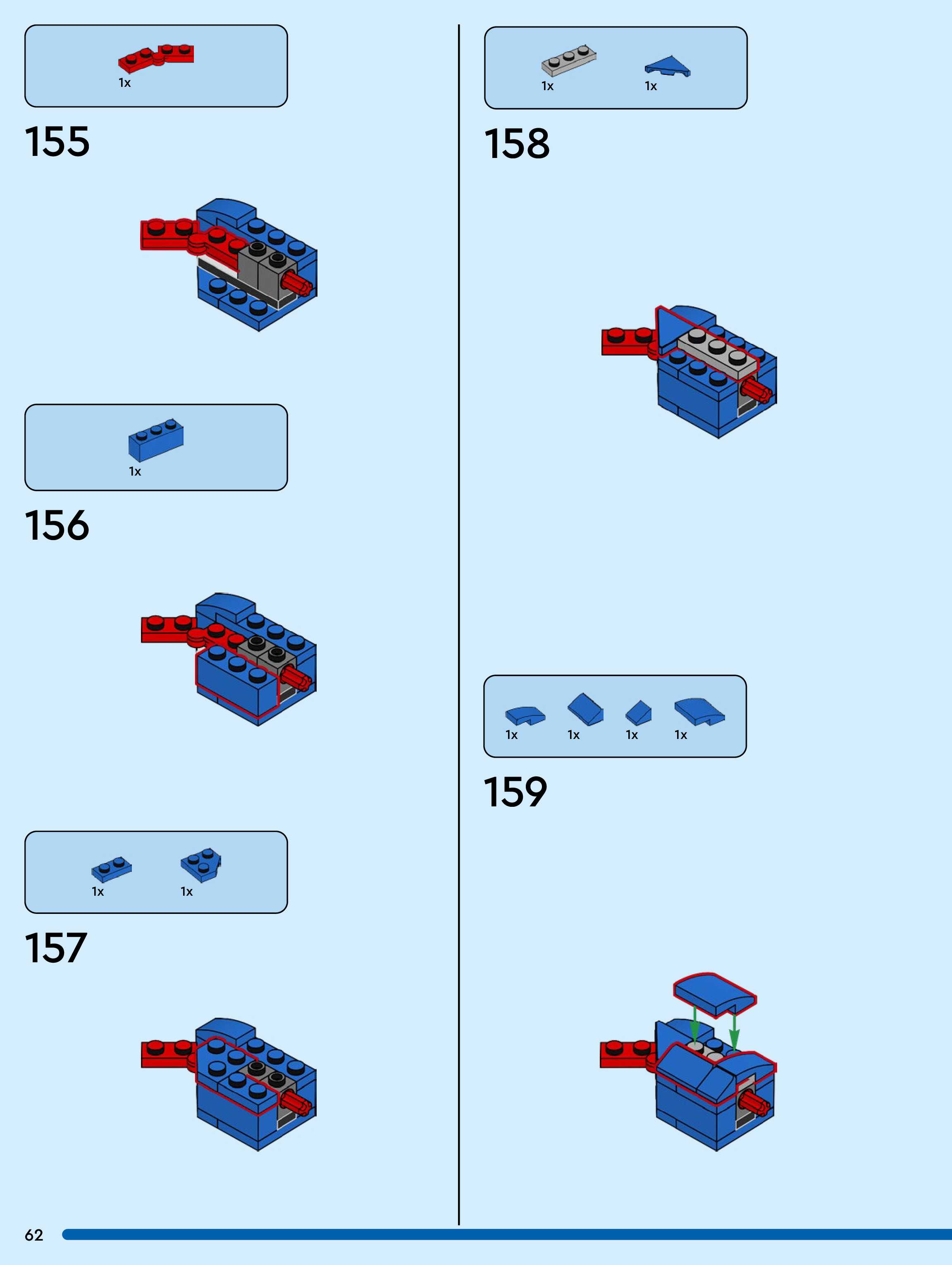 1x

155

1x

156

1x

1x

157

1x

1x

158

1x

1x

1x

1x

159

62