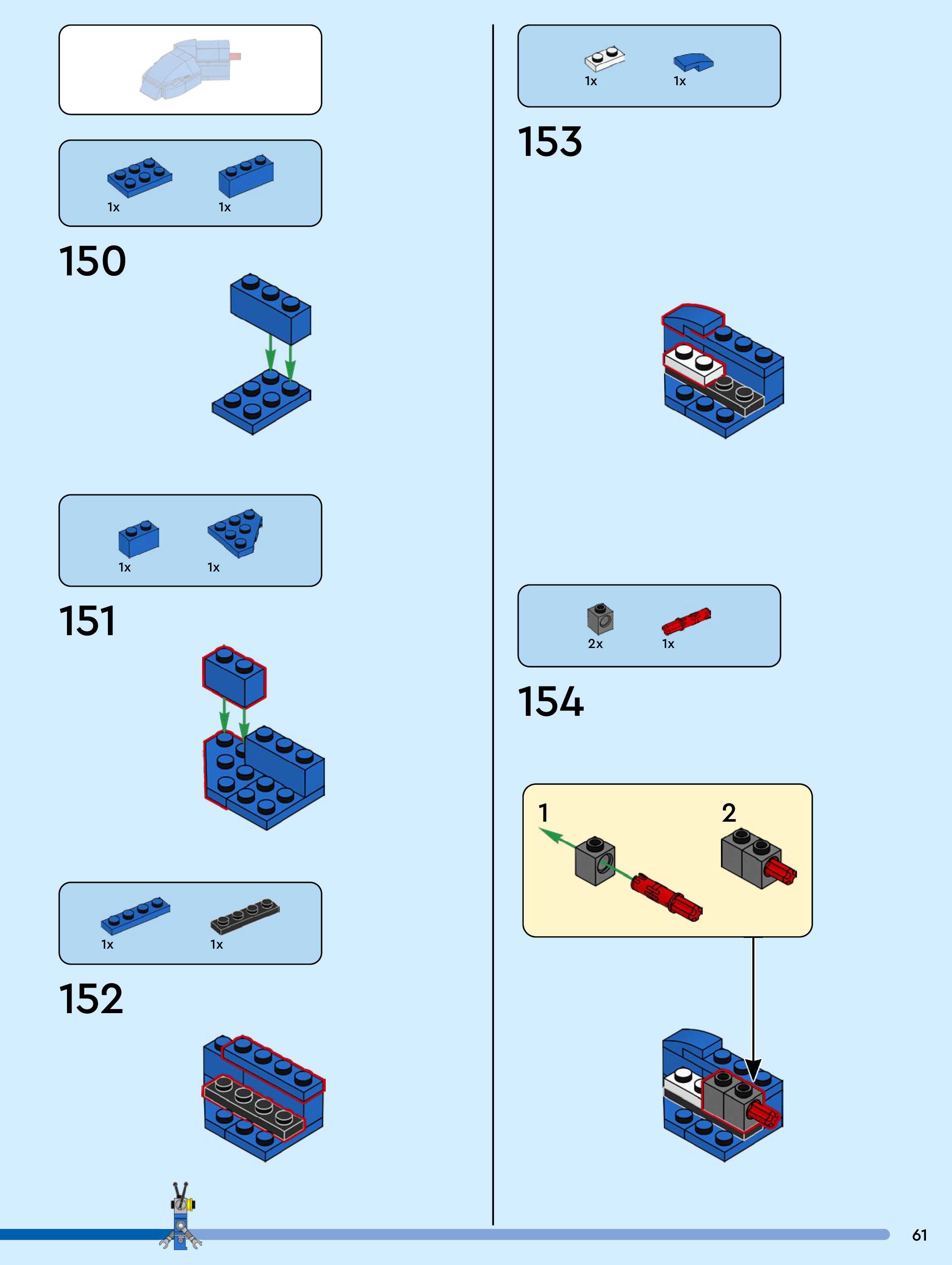 1x 1x

150

1x 1x

151

1x 1x

152

1x 1x

153

2x 1x

154

1

2

61