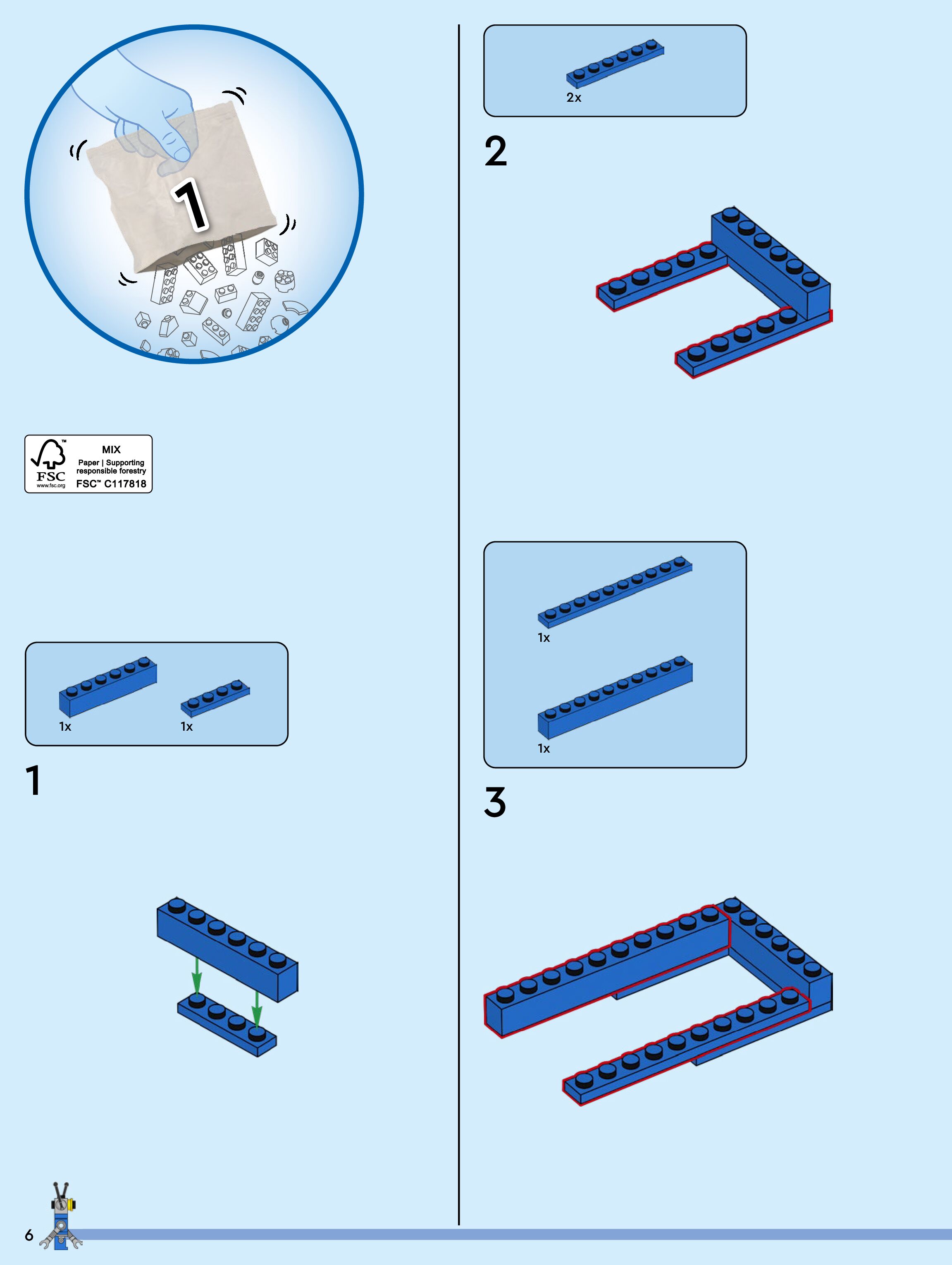 1

FSC
www.fsc.org
MIX
Paper | Supporting responsible forestry
FSC™ C117818

1x
1x

1

2x

2

1x
1x

3

6