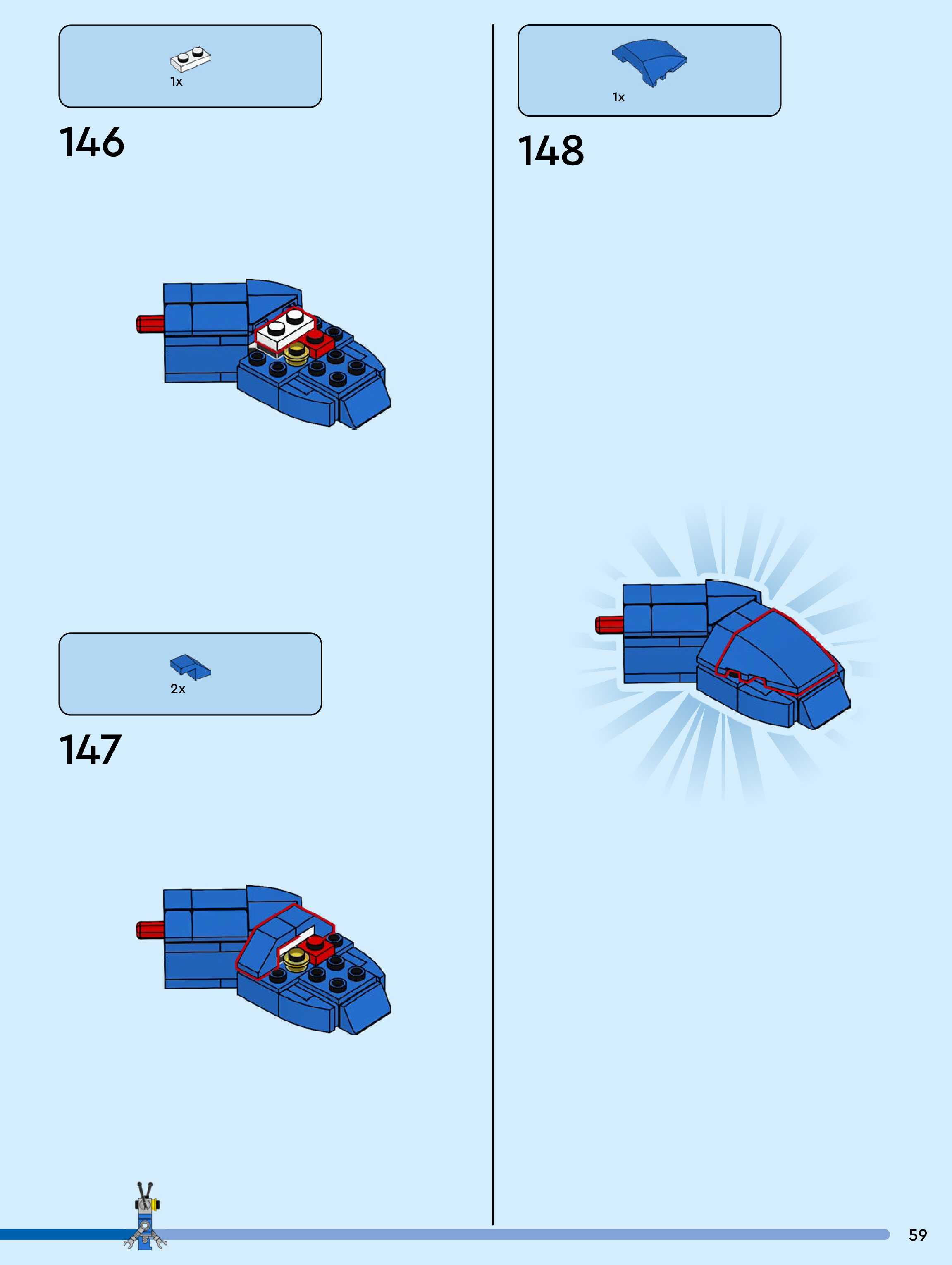 1x

146

2x

147

1x

148

59