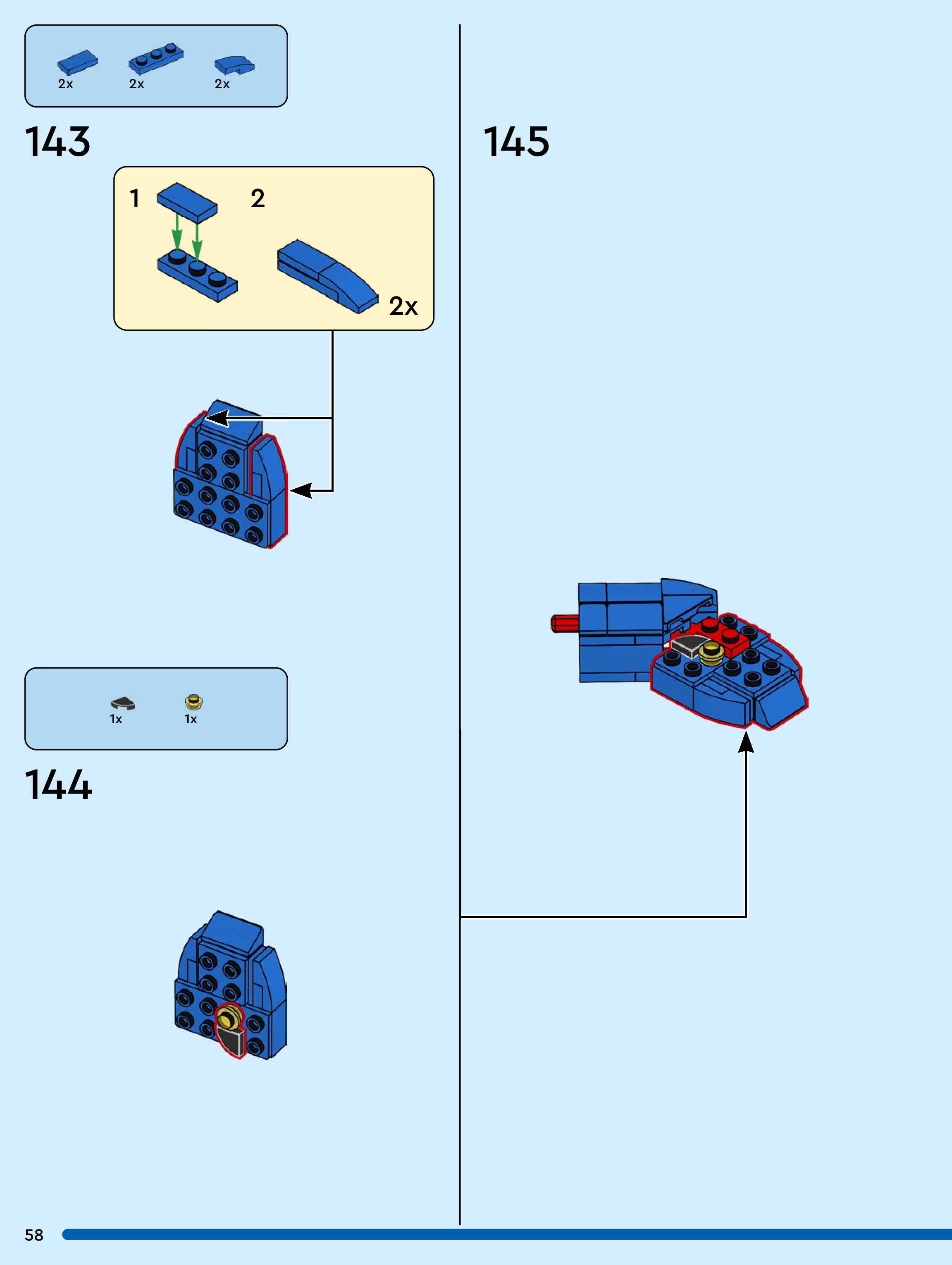 2x 2x 2x

143

1 2

2x

1x 1x

144

145

58