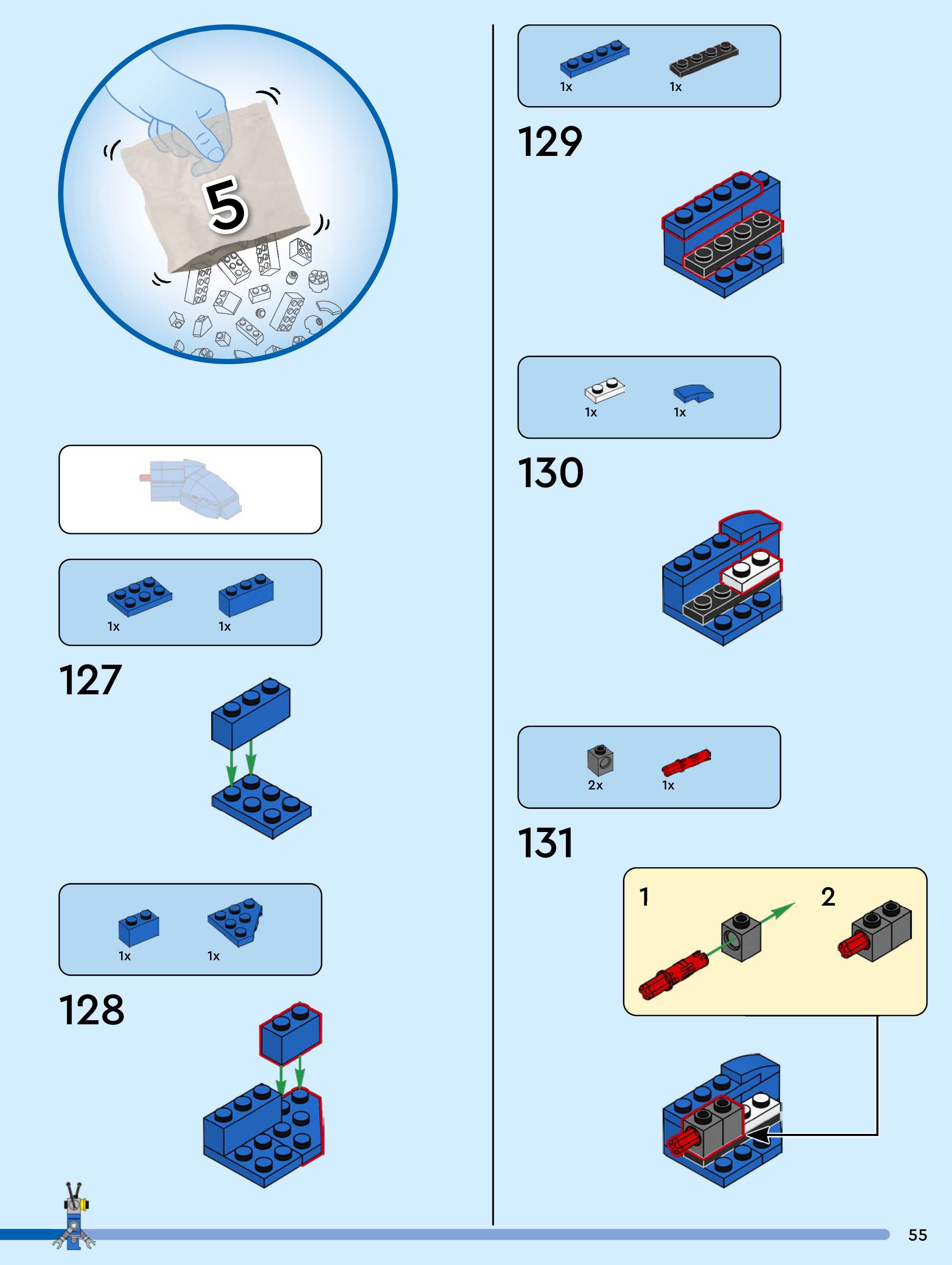 5

1x 1x

127

1x 1x

128

1x 1x

129

1x 1x

130

2x 1x

131

1 2

55