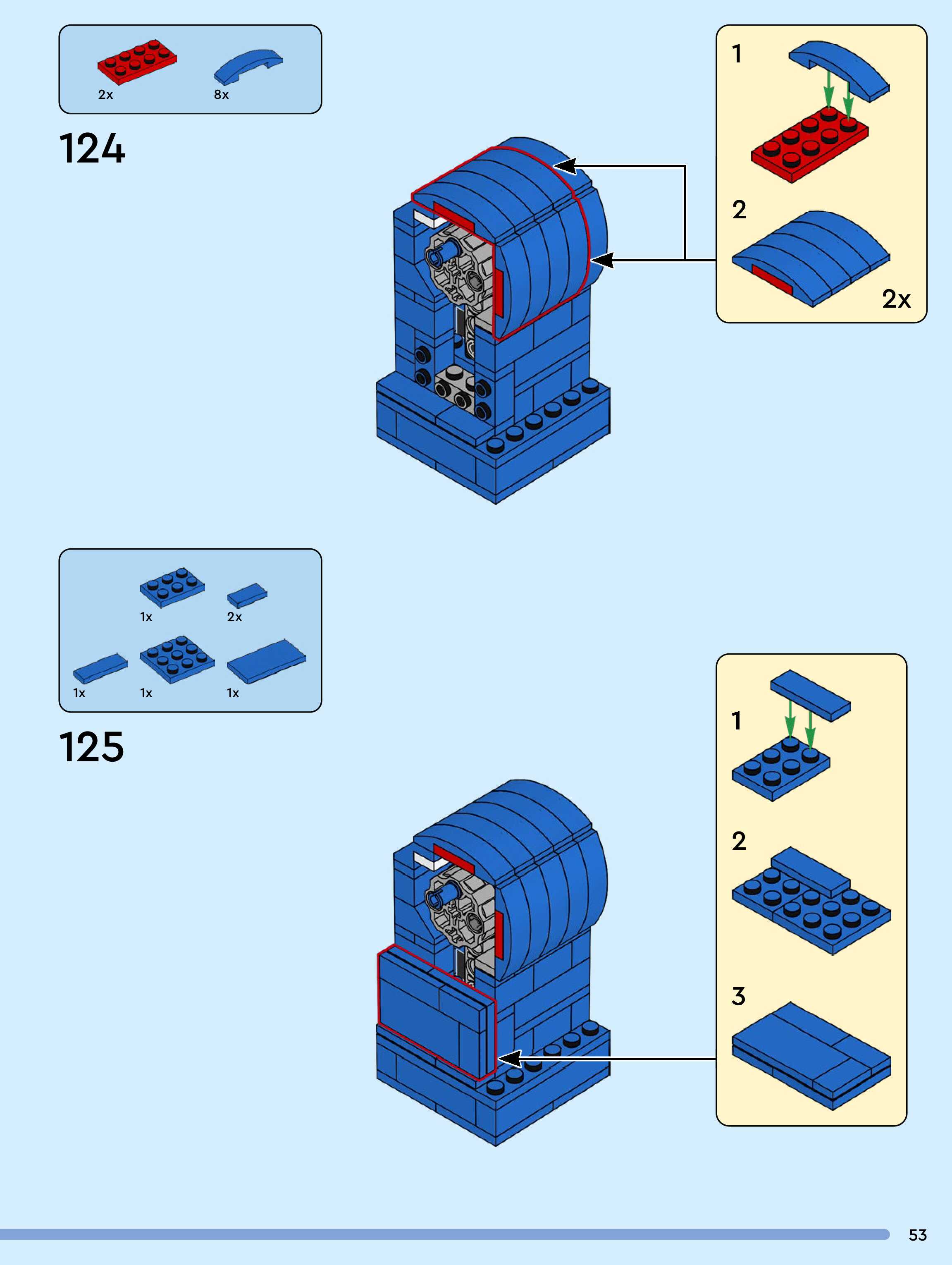 2x
8x

124

1

2

2x

1x
2x
1x
1x
1x

125

1

2

3

53