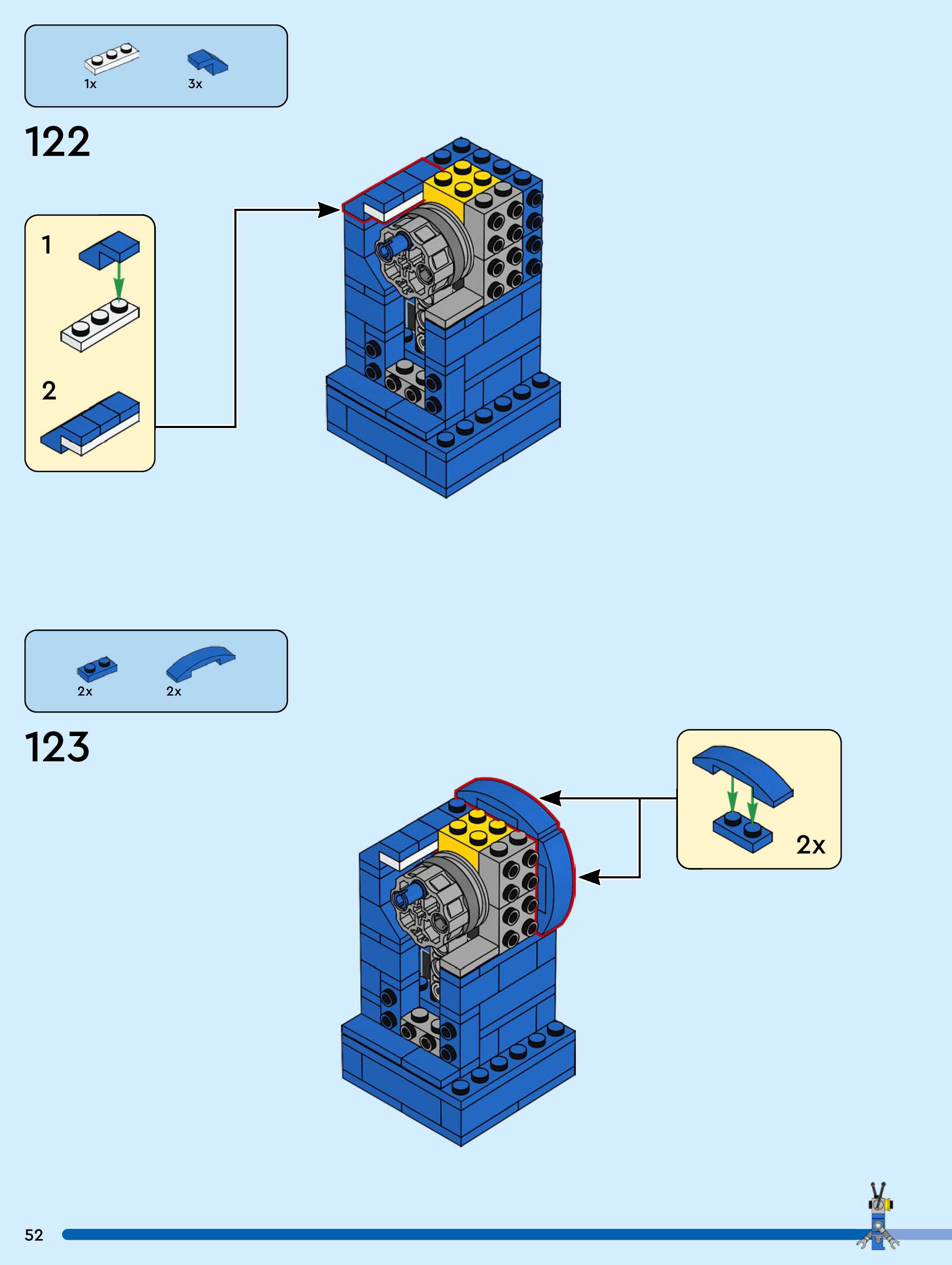 1x 3x

122

1

2

2x 2x

123

2x

52