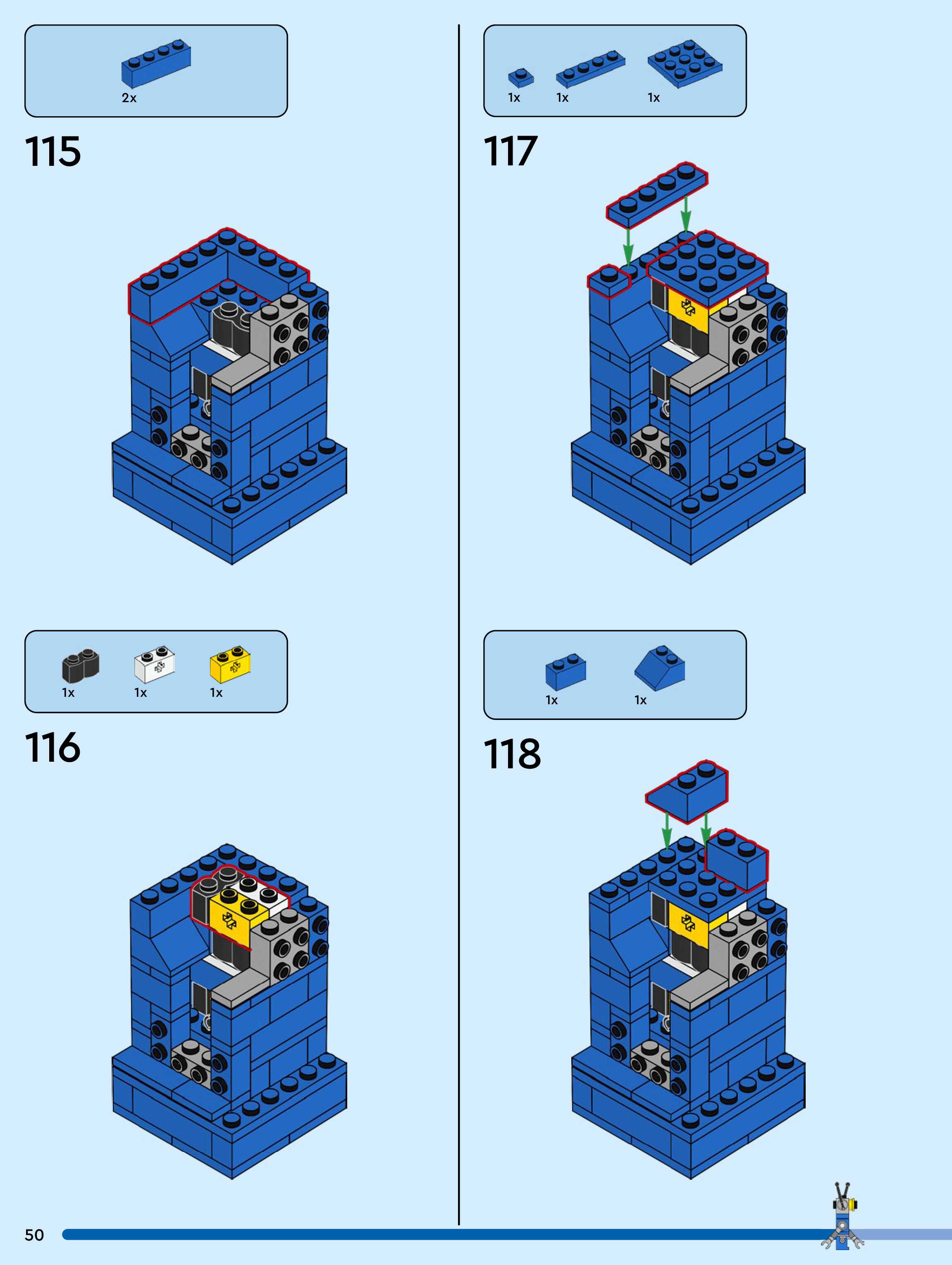 2x

115

1x 1x 1x

116

1x 1x 1x

117

1x 1x

118

50