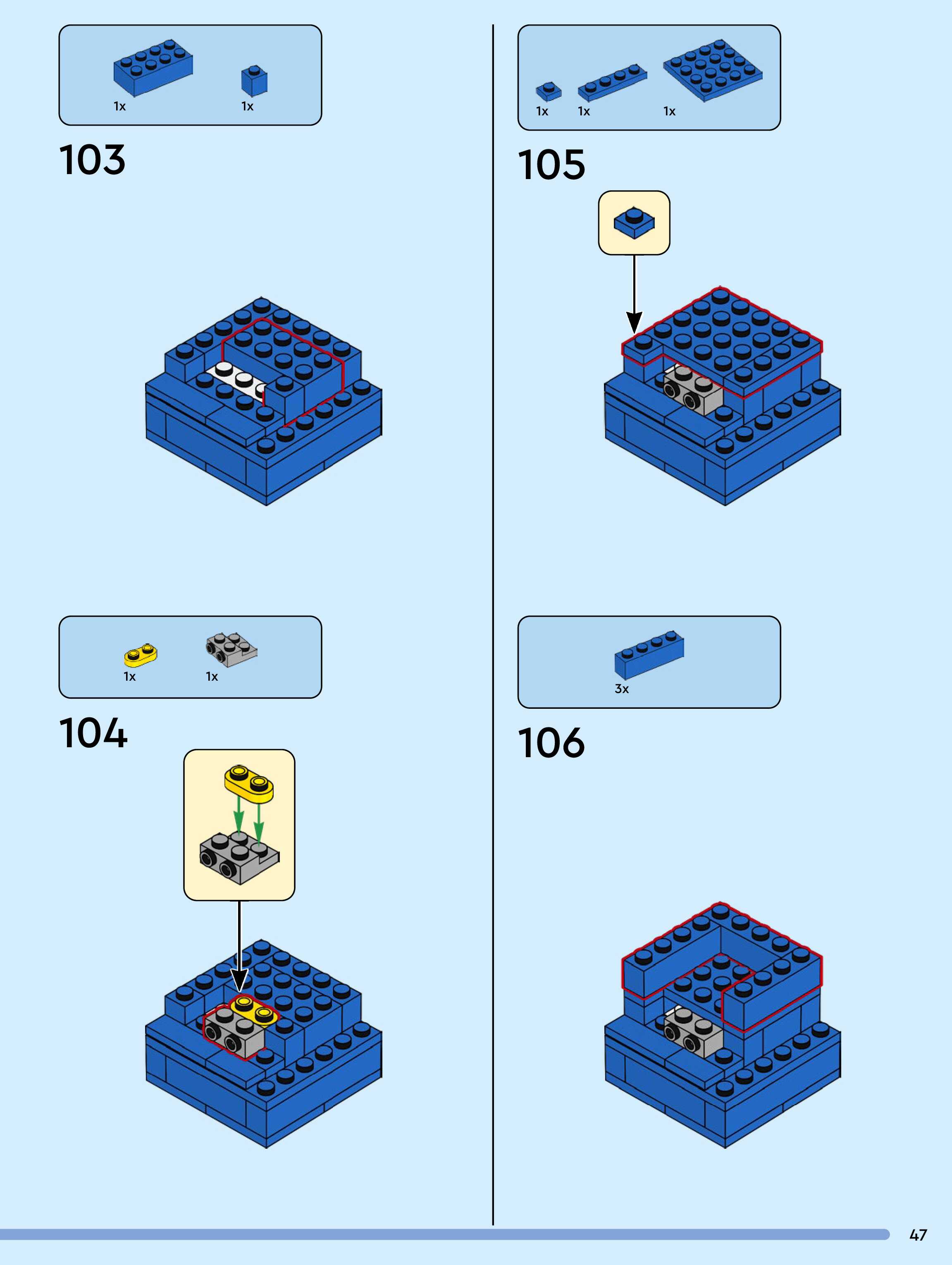 1x 1x

103

1x 1x

104

1x 1x 1x

105

3x

106

47