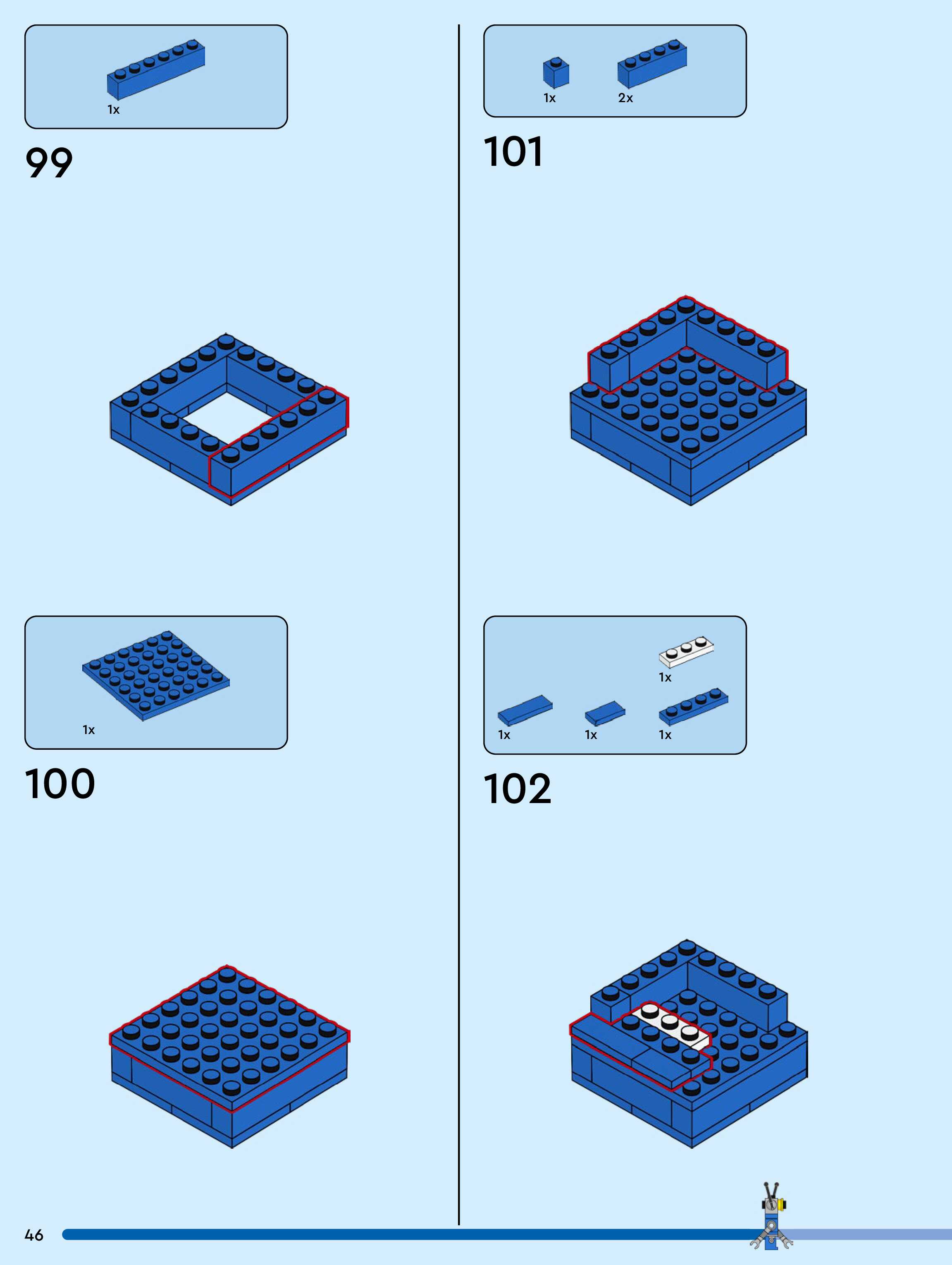 1x

99

1x

100

1x 2x

101

1x

1x 1x 1x

102

46