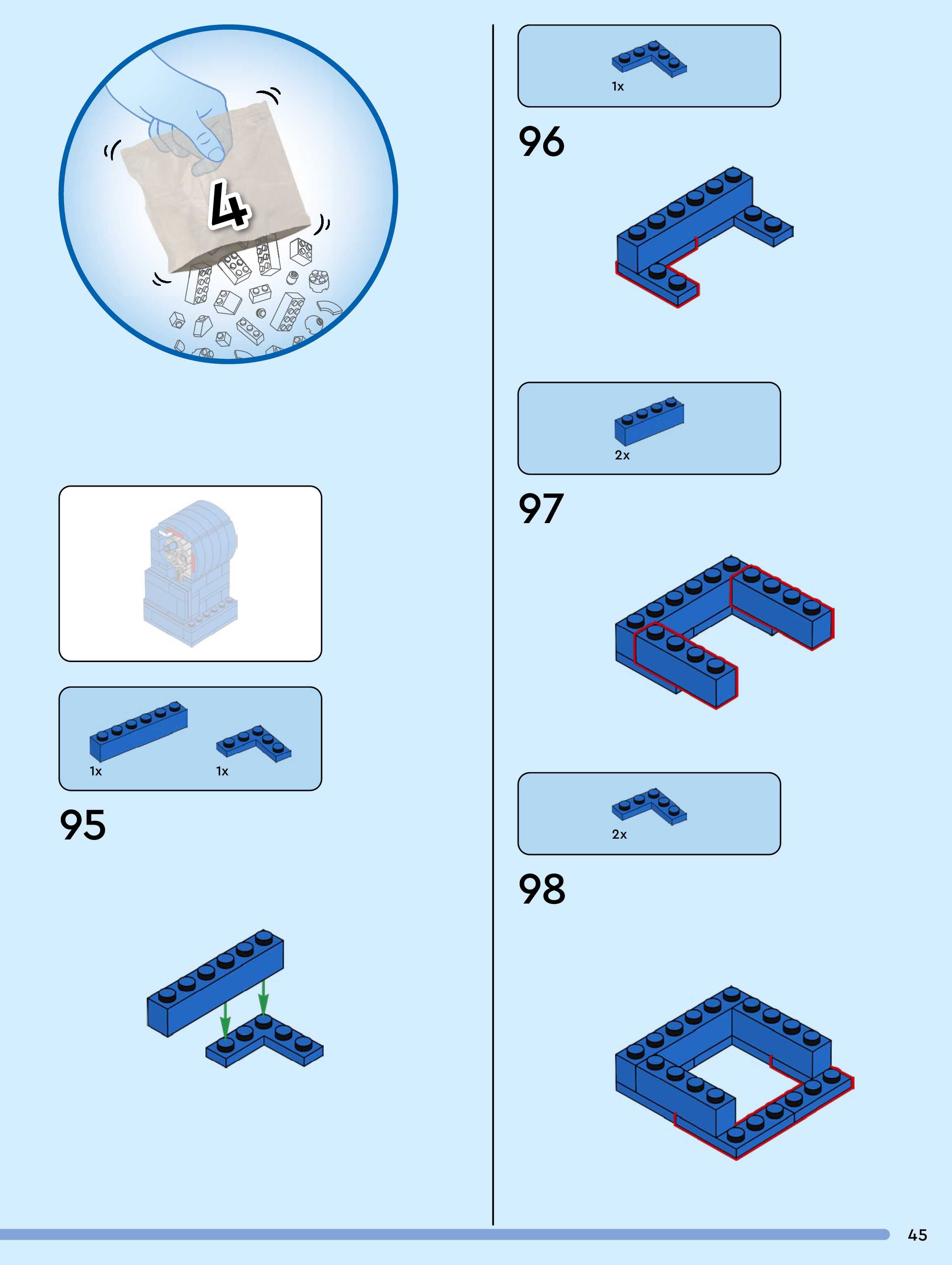 4

1x 1x

95

1x

96

2x

97

2x

98

45