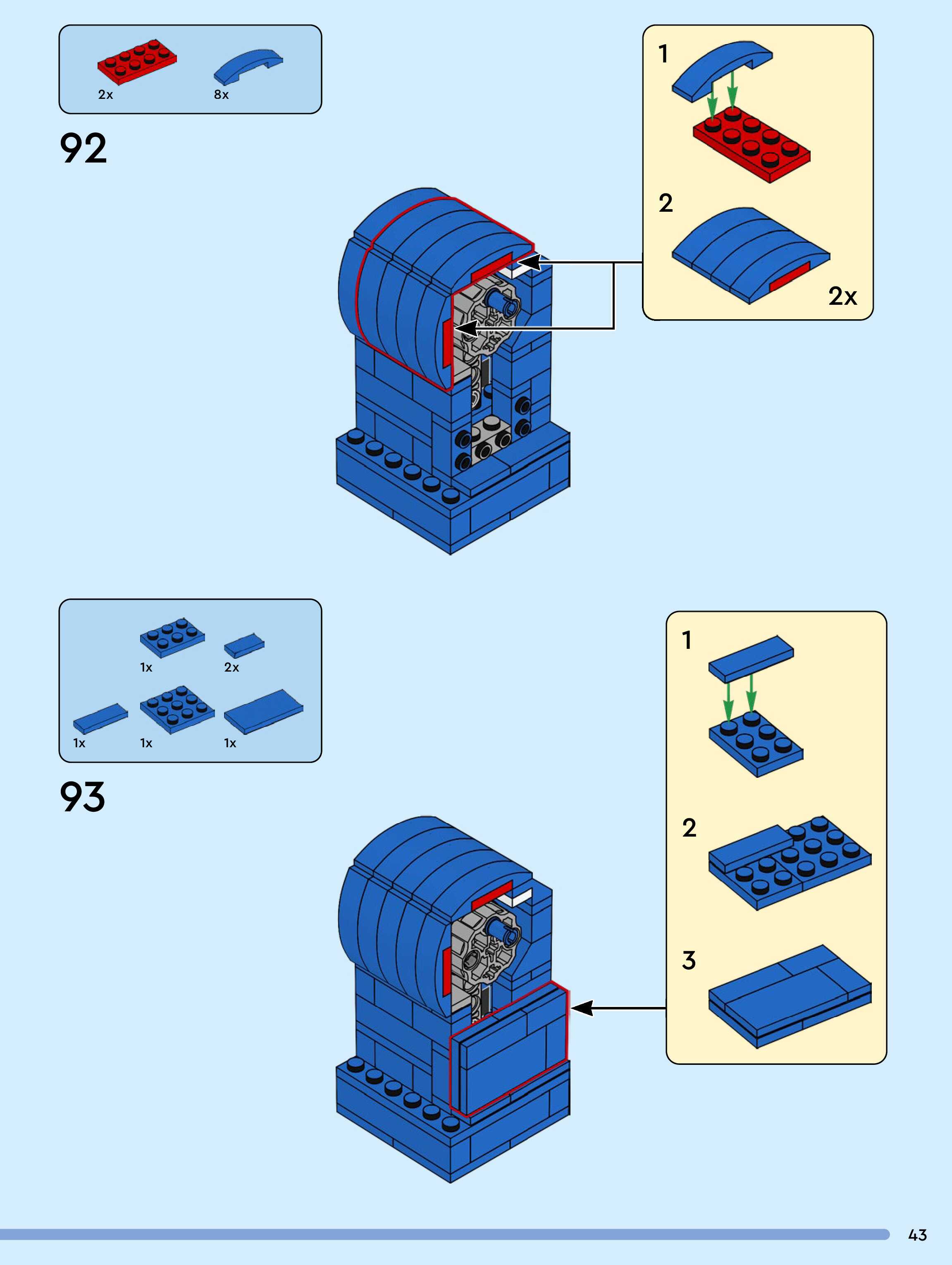 2x 8x

92

1

2

2x

1x 2x

1x 1x 1x

93

1

2

3

43