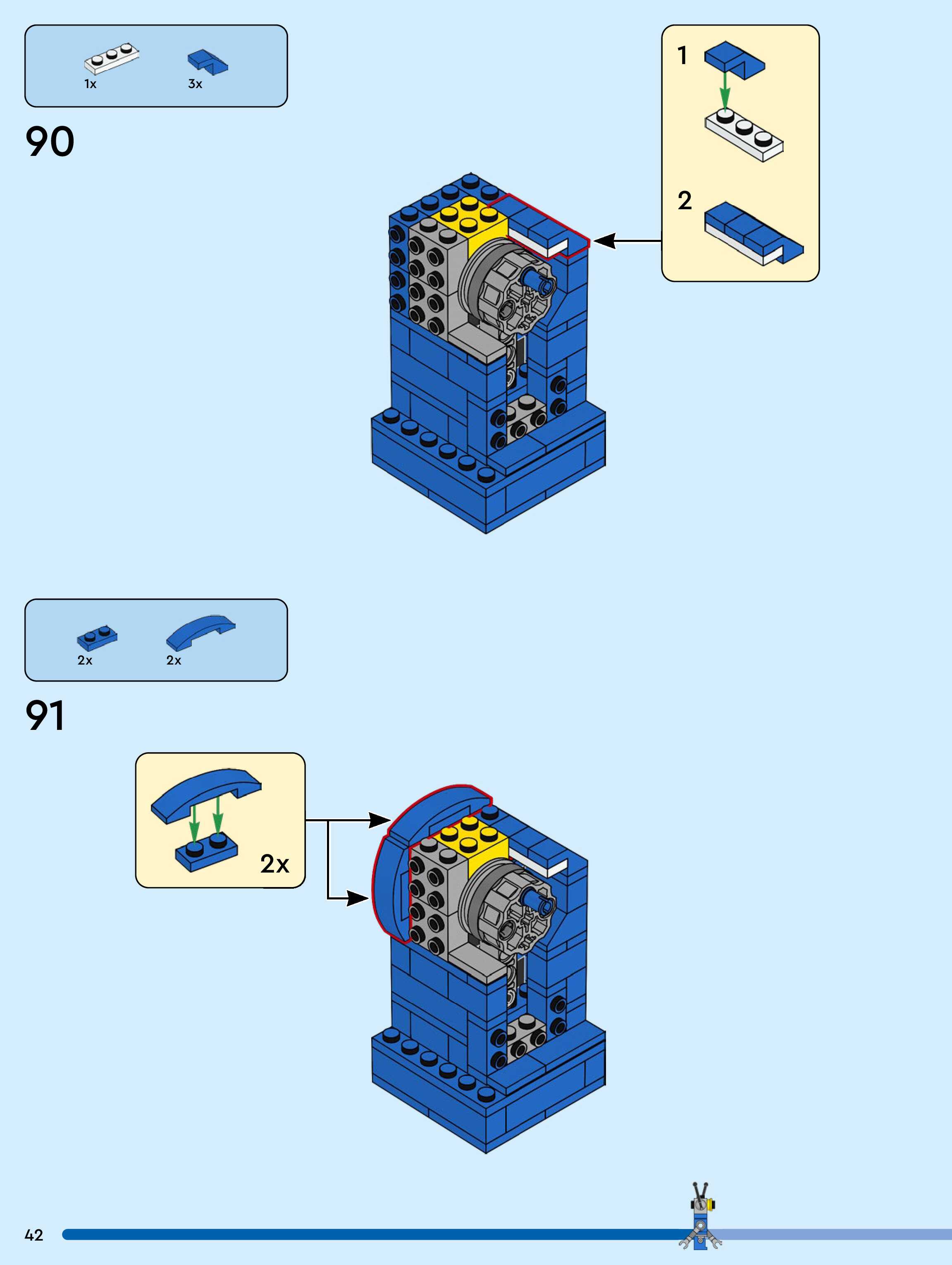 1x 3x

90

1

2

2x 2x

91

2x

42