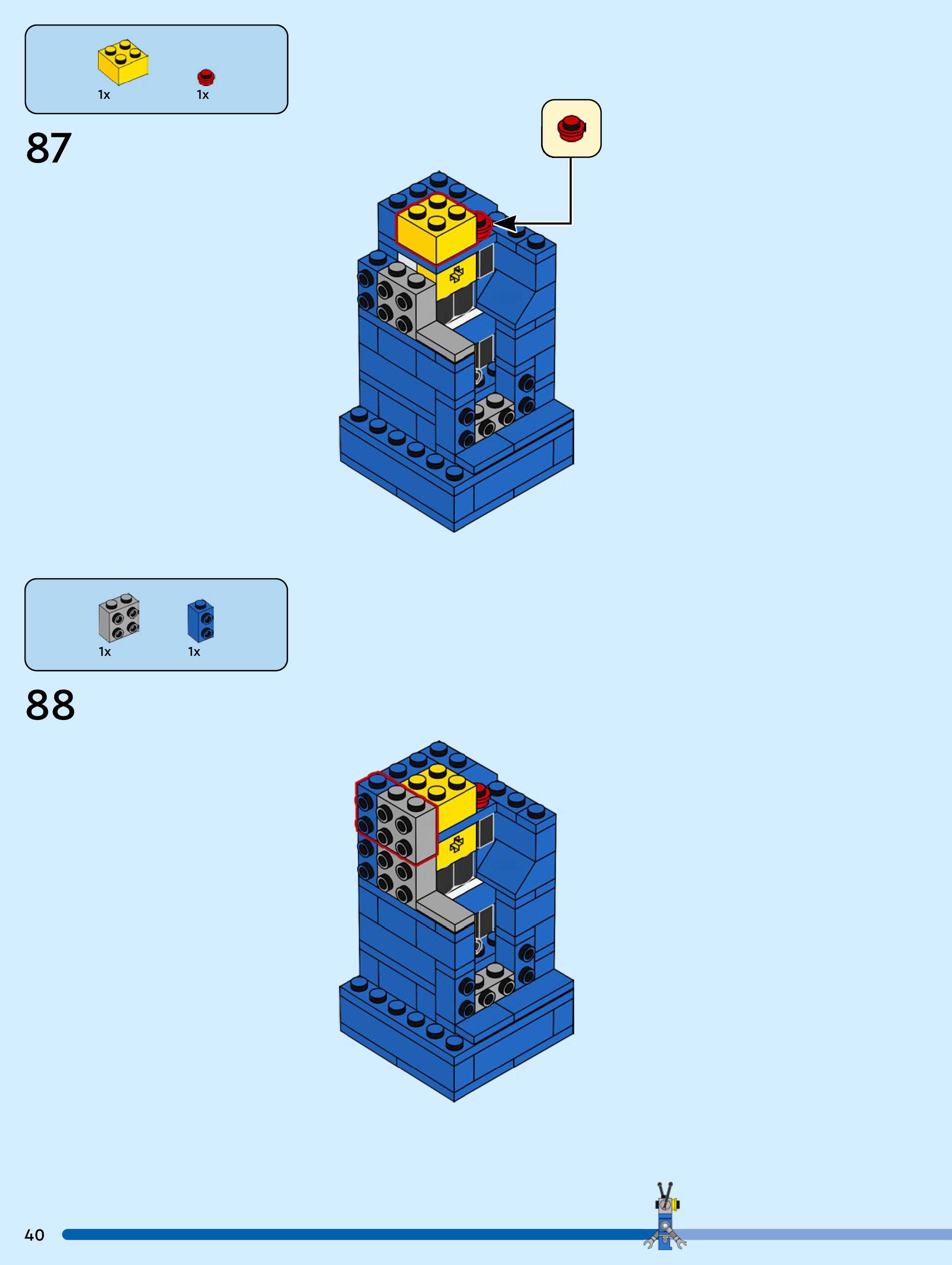 1x 1x

87

1x 1x

88

40