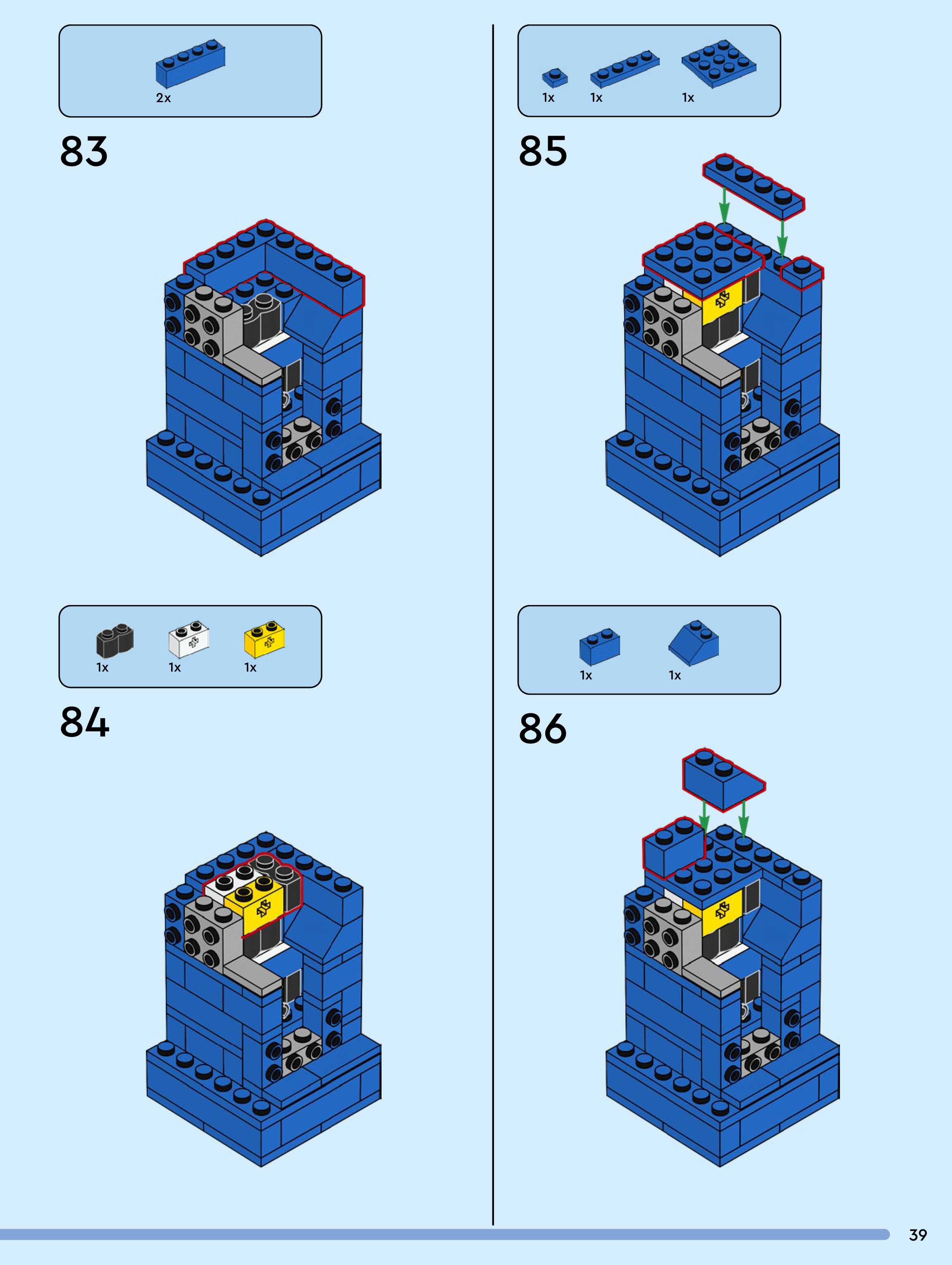 2x

83

1x 1x 1x

84

1x 1x 1x

85

1x 1x

86

39